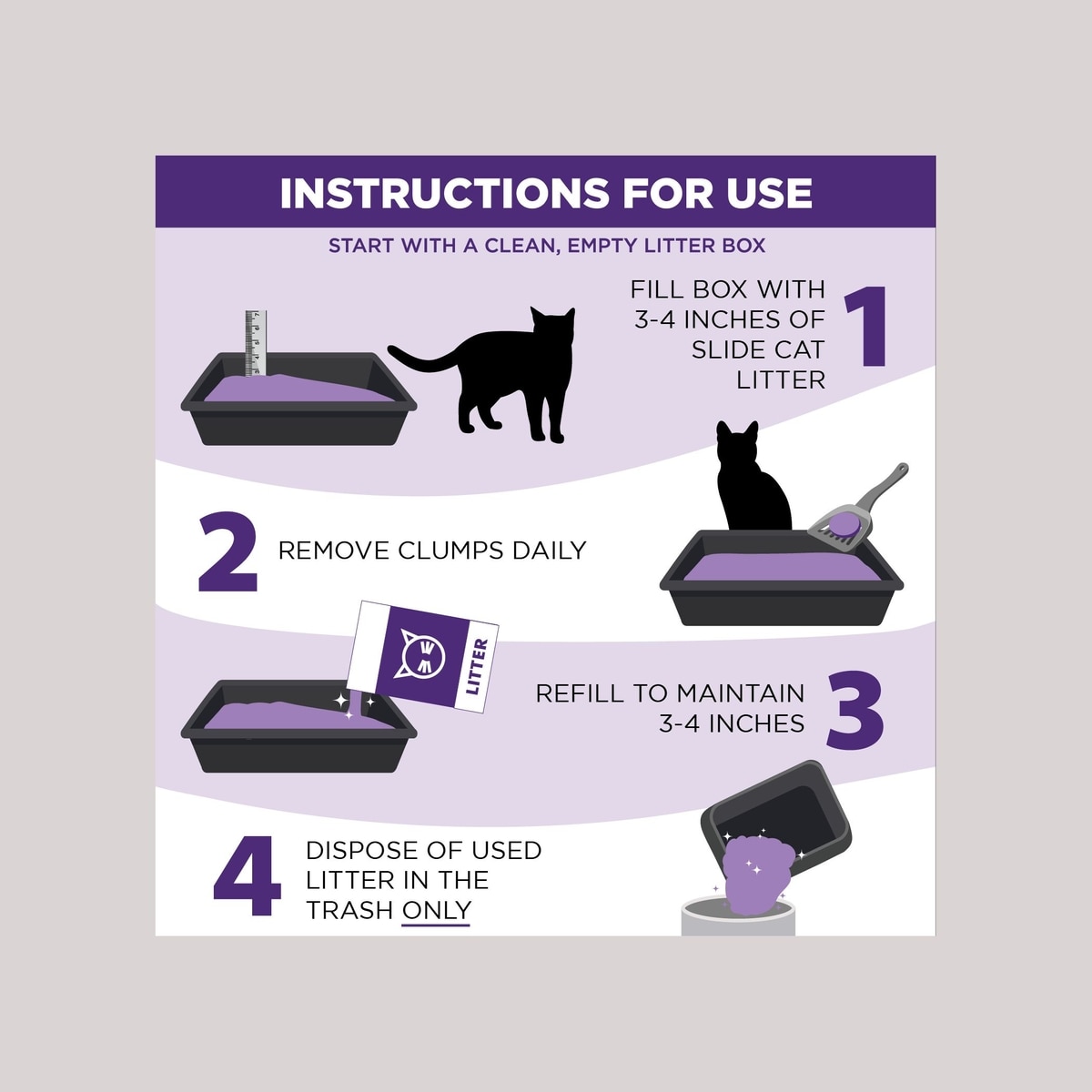 INSTRUCTIONS FOR USE

START WITH A CLEAN, EMPTY LITTER BOX

FILL BOX WITH 3-4 INCHES OF SLIDE CAT LITTER 1

2 REMOVE CLUMPS DAILY

LITTER

REFILL TO MAINTAIN 3-4 INCHES 3

4 DISPOSE OF USED LITTER IN THE TRASH ONLY