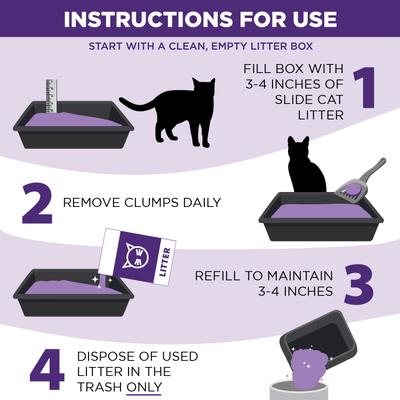 INSTRUCTIONS FOR USE

START WITH A CLEAN, EMPTY LITTER BOX

FILL BOX WITH 3-4 INCHES OF SLIDE CAT LITTER 1

2 REMOVE CLUMPS DAILY

LITTER

REFILL TO MAINTAIN 3-4 INCHES 3

4 DISPOSE OF USED LITTER IN THE TRASH ONLY