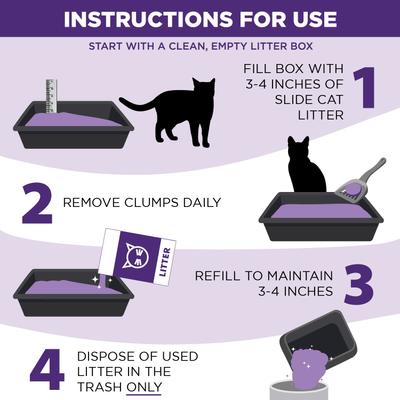 INSTRUCTIONS FOR USE

START WITH A CLEAN, EMPTY LITTER BOX

FILL BOX WITH 3-4 INCHES OF SLIDE CAT LITTER 1

2 REMOVE CLUMPS DAILY

LITTER

REFILL TO MAINTAIN 3-4 INCHES 3

4 DISPOSE OF USED LITTER IN THE TRASH ONLY