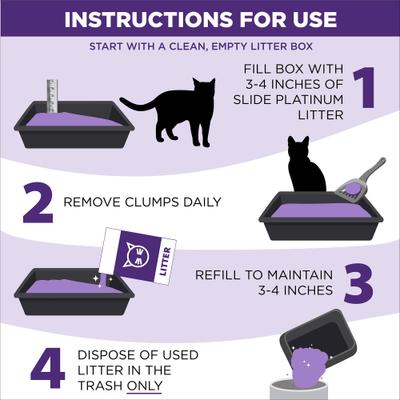 INSTRUCTIONS FOR USE

START WITH A CLEAN, EMPTY LITTER BOX

FILL BOX WITH 3-4 INCHES OF SLIDE PLATINUM LITTER 1

2 REMOVE CLUMPS DAILY

LITTER

REFILL TO MAINTAIN 3-4 INCHES 3

4 DISPOSE OF USED LITTER IN THE TRASH ONLY