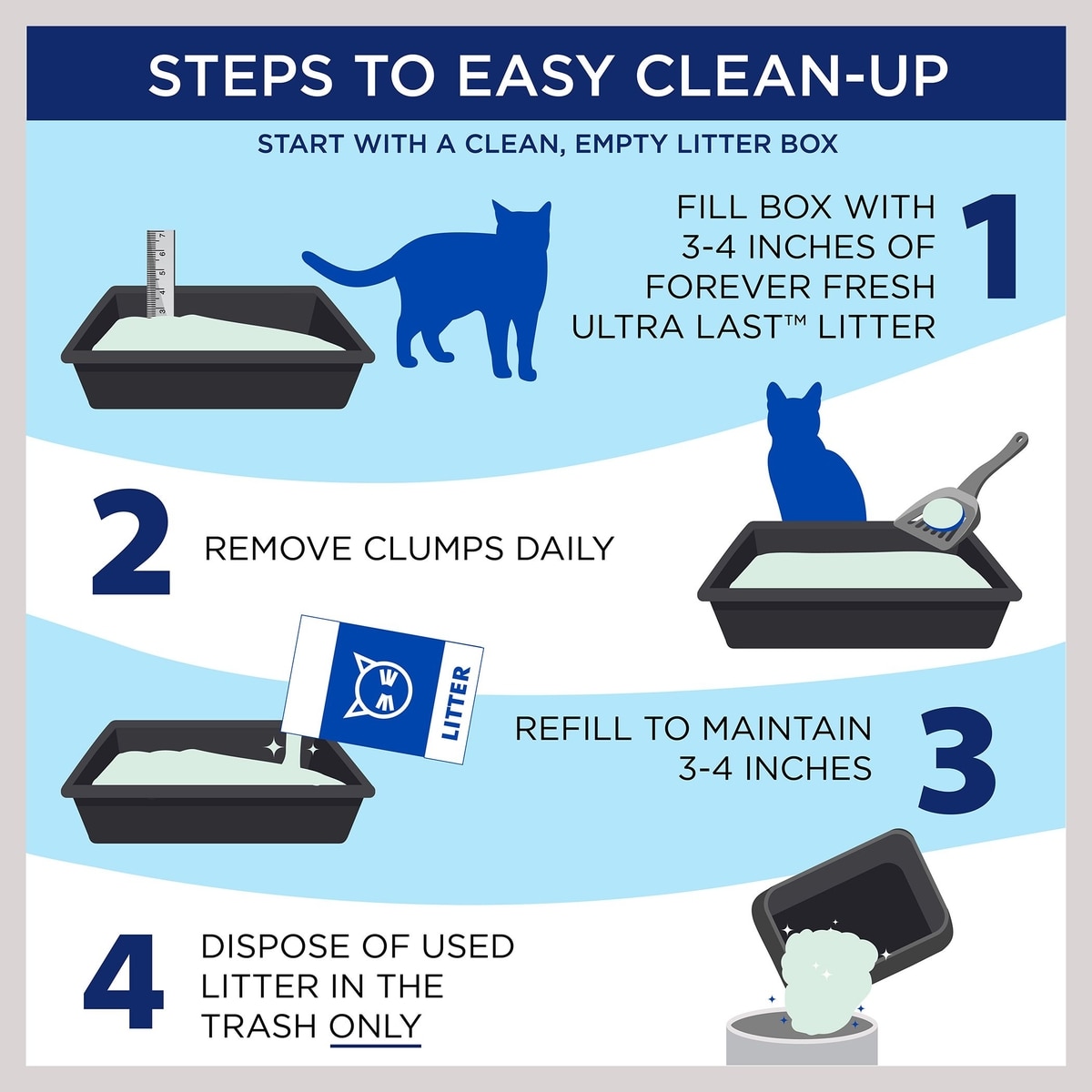 STEPS TO EASY CLEAN-UP

START WITH A CLEAN, EMPTY LITTER BOX

3 4 5 6 7

FILL BOX WITH 3-4 INCHES OF FOREVER FRESH ULTRA LAST™ LITTER 1

2 REMOVE CLUMPS DAILY

LITTER

REFILL TO MAINTAIN 3-4 INCHES 3

4 DISPOSE OF USED LITTER IN THE TRASH ONLY