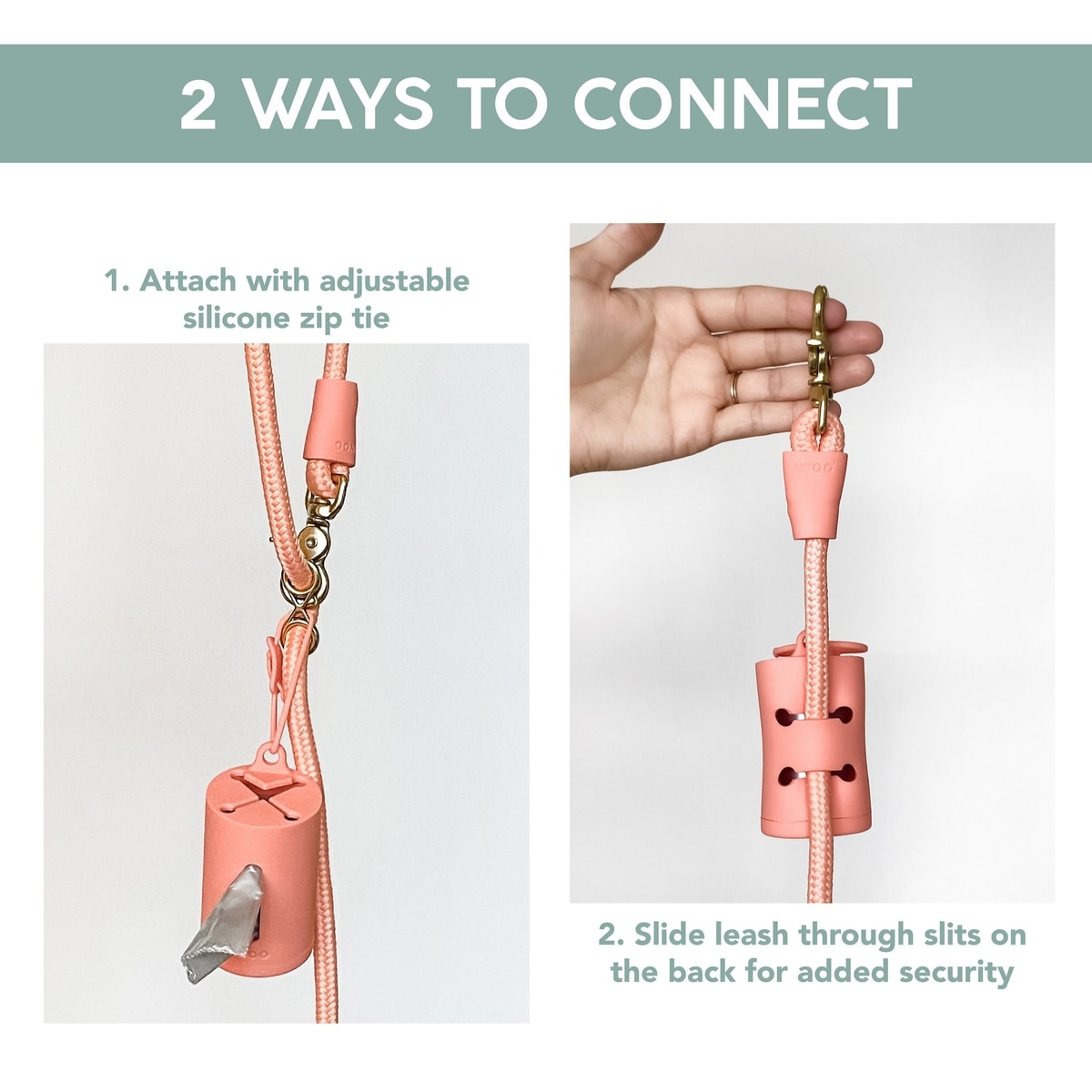 2 WAYS TO CONNECT

1. Attach with adjustable silicone zip tie

2. Slide leash through slits on the back for added security