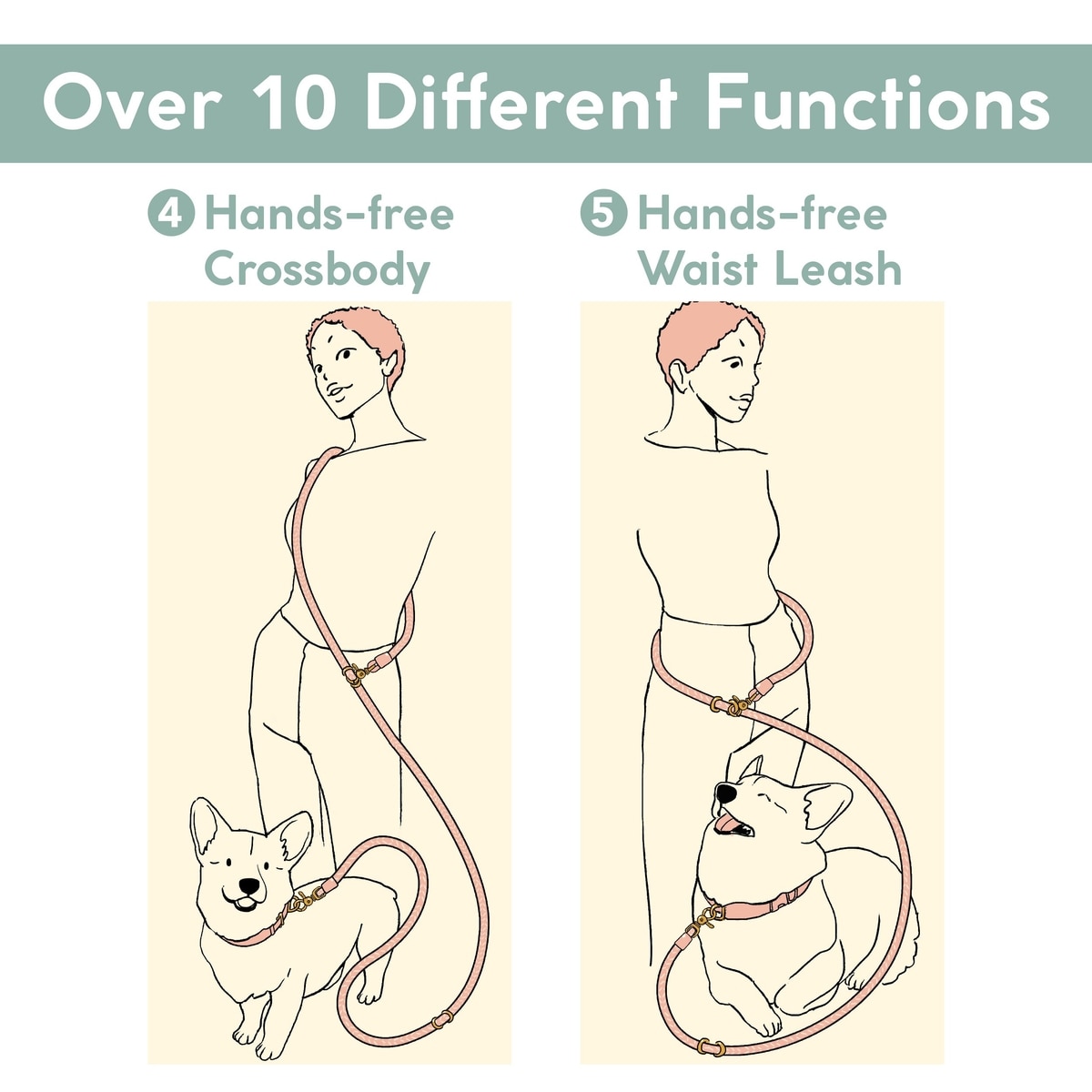 Over 10 Different Functions

4 Hands-free Crossbody

5 Hands-free Waist Leash