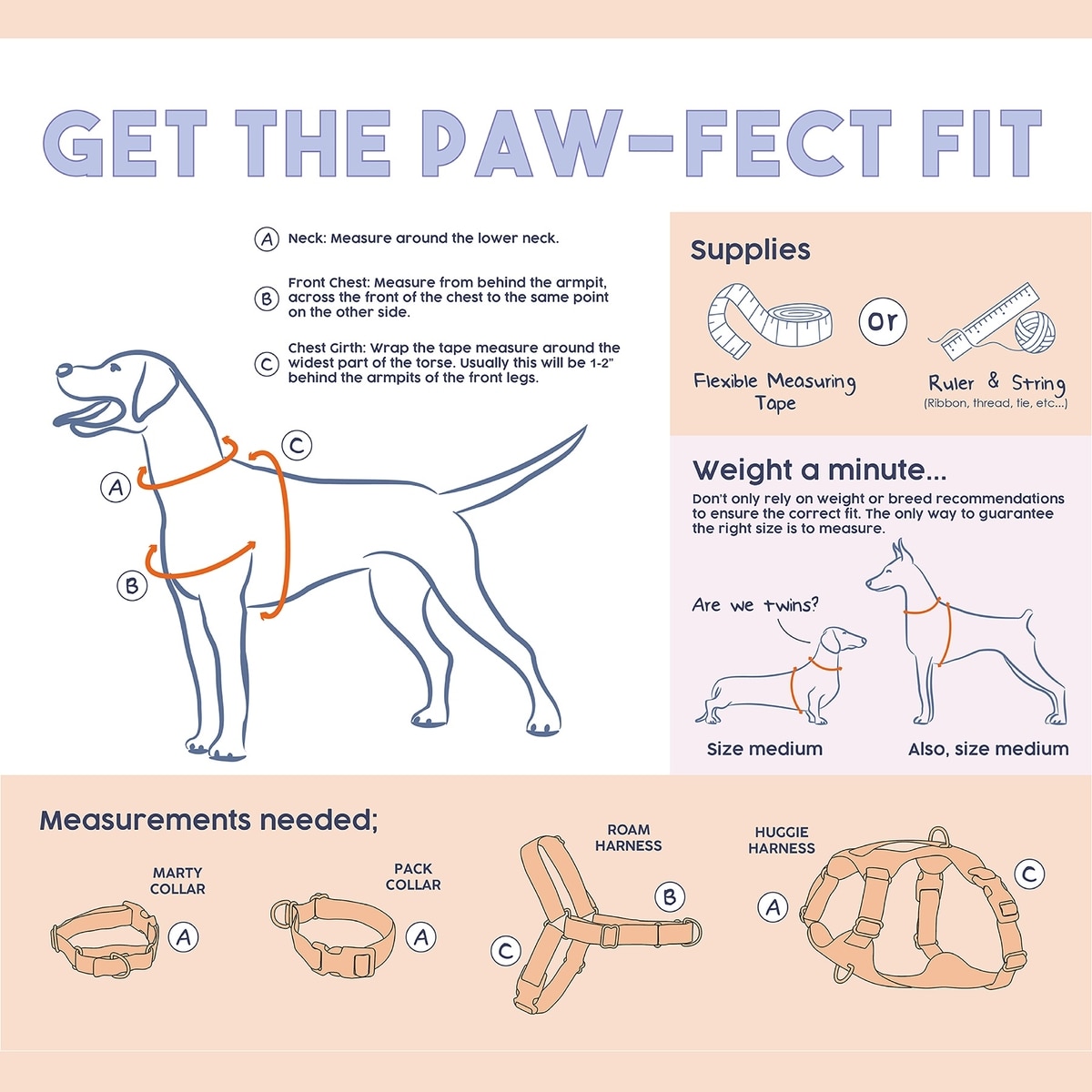 GET THE PAW-FECT FIT

A Neck: Measure around the lower neck.

B Front Chest: Measure from behind the armpit, across the front of the chest to the same point on the other side.

C Chest Girth: Wrap the tape measure around the widest part of the torse. Usually this will be 1-2" behind the armpits of the front legs.

A

B

C

Supplies

Flexible Measuring Tape

or

Ruler & String
(Ribbon, thread, tie, etc...)

Weight a minute...
Don't only rely on weight or breed recommendations to ensure the correct fit. The only way to guarantee the right size is to measure.

Are we twins?

Size medium

Also, size medium

Measurements needed;

MARTY COLLAR
A

PACK COLLAR
A

ROAM HARNESS
B
C

HUGGIE HARNESS
A
C