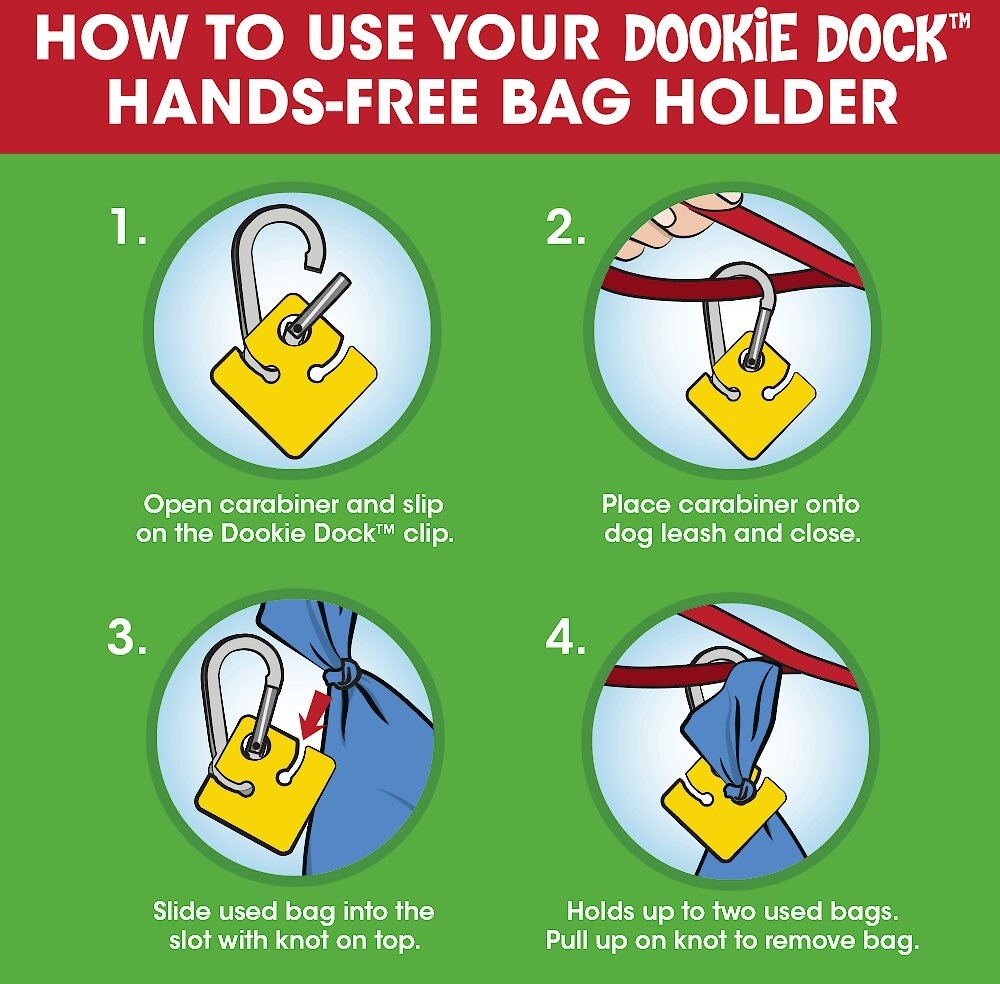 HOW TO USE YOUR DOOKiE DOCK™ HANDS-FREE BAG HOLDER

1.

Open carabiner and slip on the Dookie Dock™ clip.

2.

Place carabiner onto dog leash and close.

3.

Slide used bag into the slot with knot on top.

4.

Holds up to two used bags. Pull up on knot to remove bag.