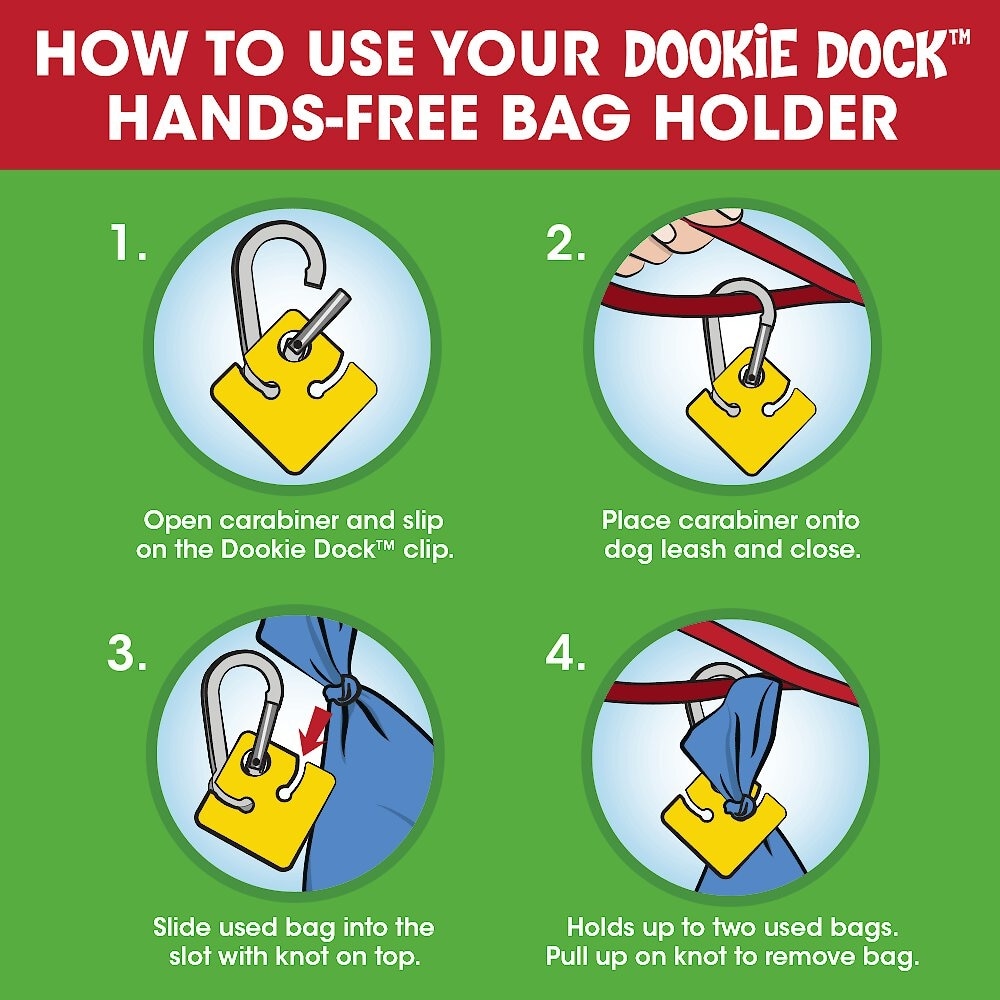 HOW TO USE YOUR DOOKiE DOCK™ HANDS-FREE BAG HOLDER

1.

Open carabiner and slip on the Dookie Dock™ clip.

2.

Place carabiner onto dog leash and close.

3.

Slide used bag into the slot with knot on top.

4.

Holds up to two used bags. Pull up on knot to remove bag.