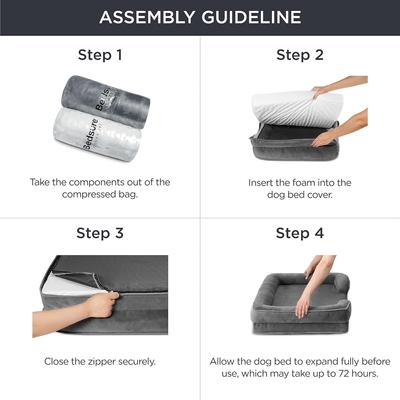 ASSEMBLY GUIDELINE

Step 1

Bedsure

Bedsure

Take the components out of the compressed bag.

Step 2

Insert the foam into the dog bed cover.

Step 3

Close the zipper securely.

Step 4

Allow the dog bed to expand fully before use, which may take up to 72 hours.