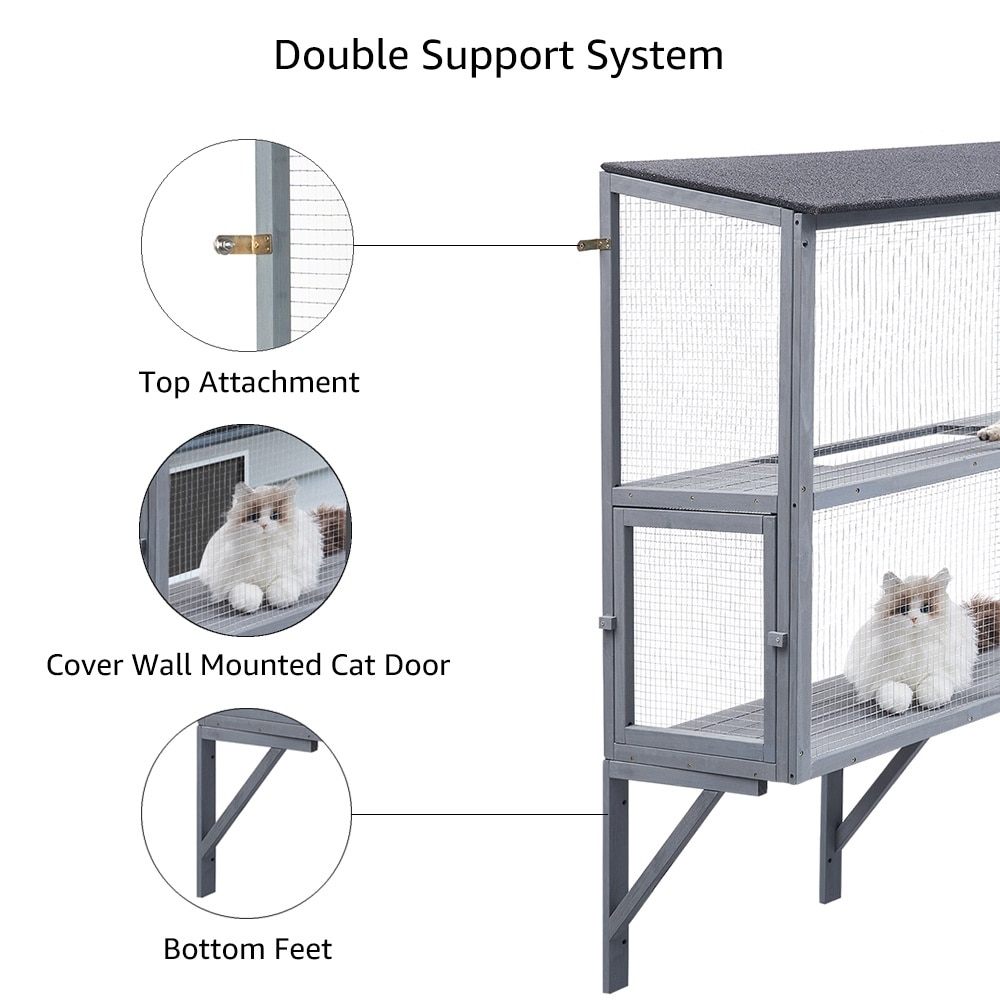 Double Support System

Top Attachment

Cover Wall Mounted Cat Door

Bottom Feet