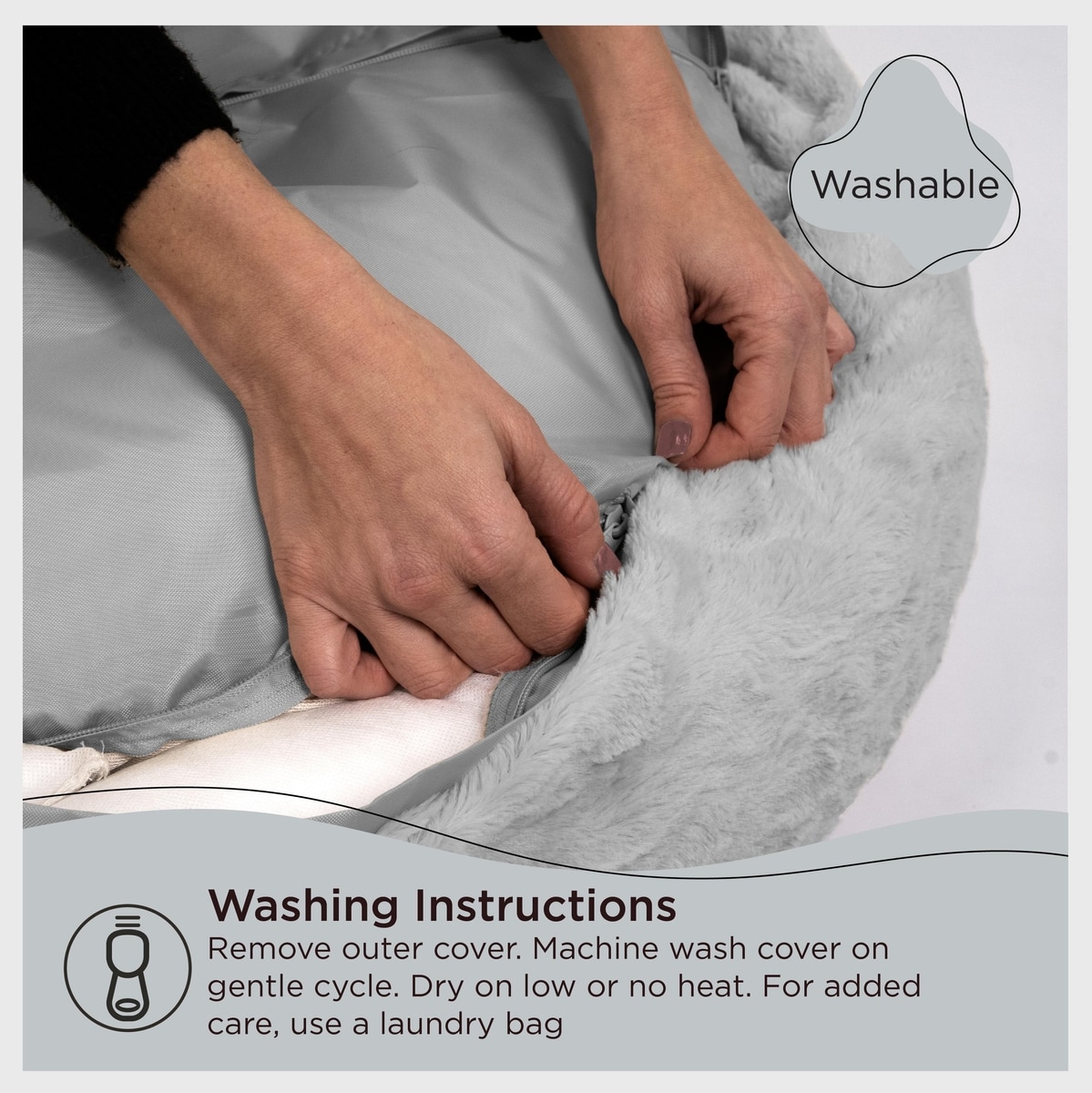 Washable

Washing Instructions
Remove outer cover. Machine wash cover on gentle cycle. Dry on low or no heat. For added care, use a laundry bag