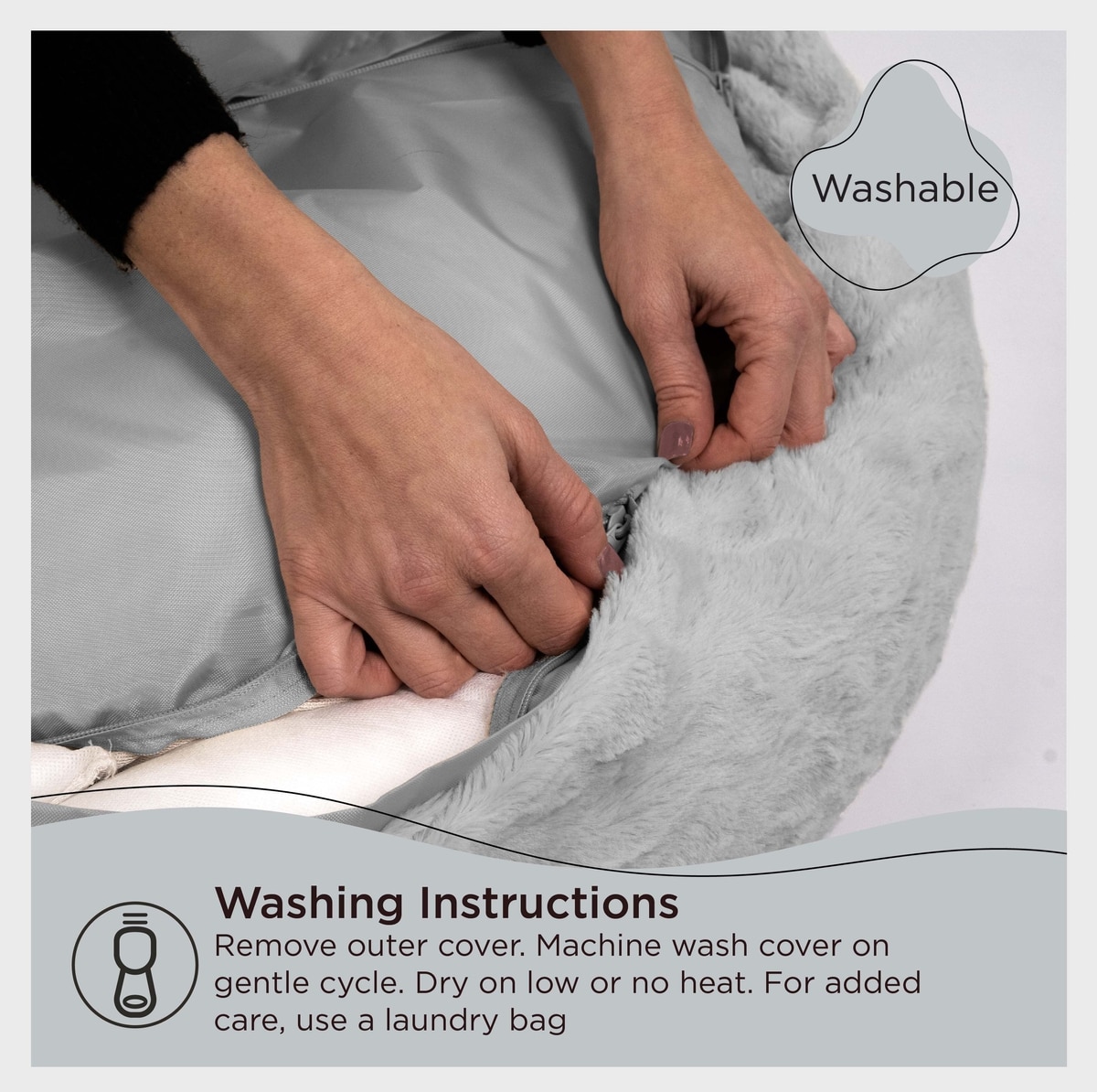 Washable

Washing Instructions
Remove outer cover. Machine wash cover on gentle cycle. Dry on low or no heat. For added care, use a laundry bag