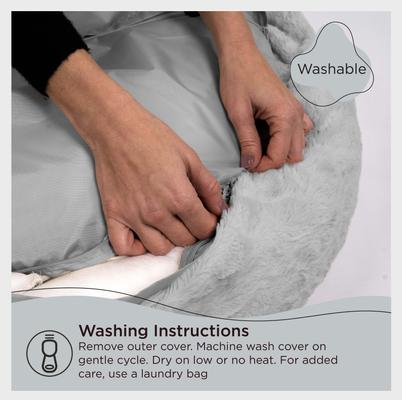 Washable

Washing Instructions

Remove outer cover. Machine wash cover on gentle cycle. Dry on low or no heat. For added care, use a laundry bag