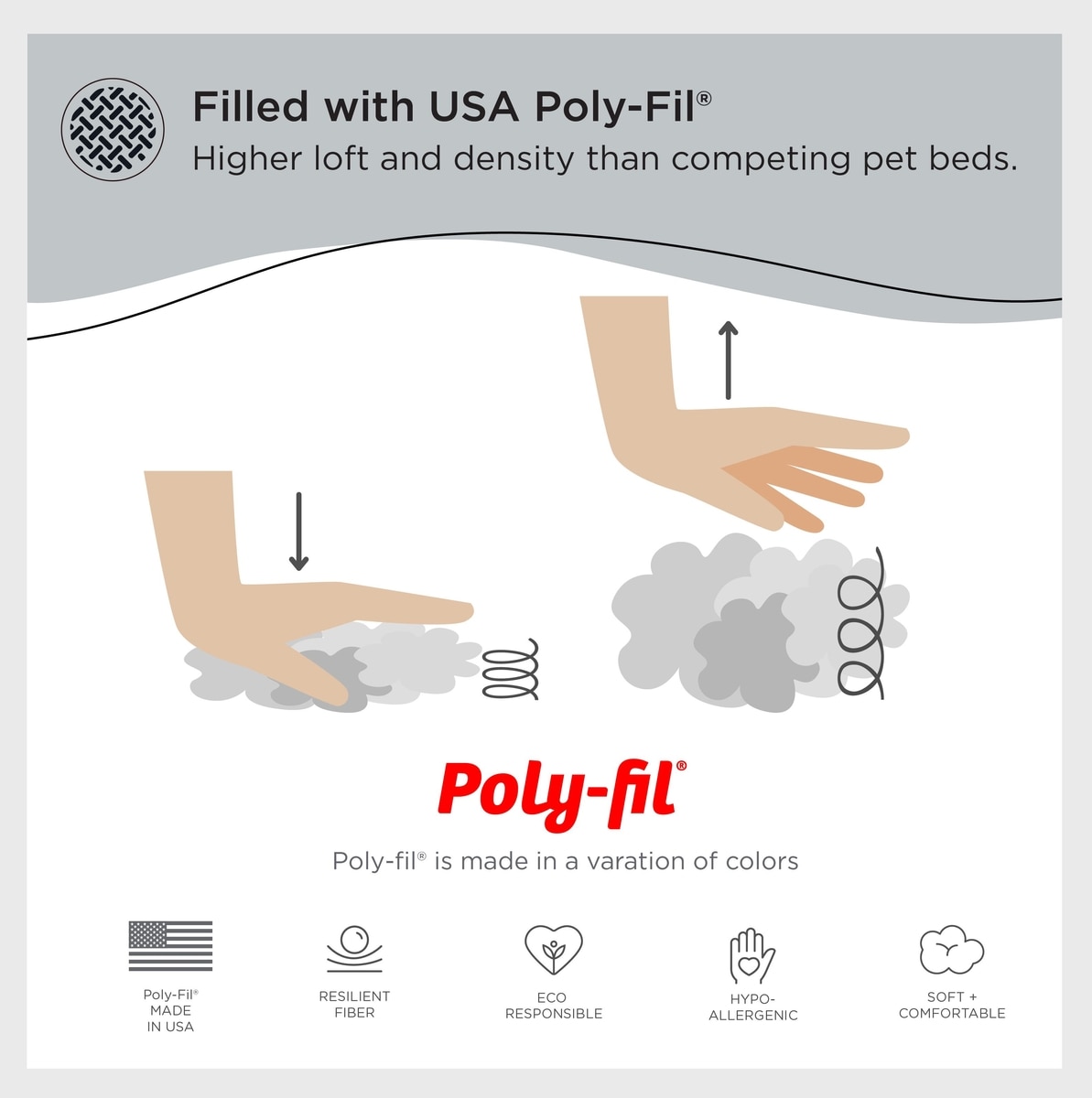 Filled with USA Poly-Fil®
Higher loft and density than competing pet beds.

Poly-fil®

Poly-fil® is made in a varation of colors

Poly-Fil® MADE IN USA

RESILIENT FIBER

ECO RESPONSIBLE

HYPO-ALLERGENIC

SOFT + COMFORTABLE