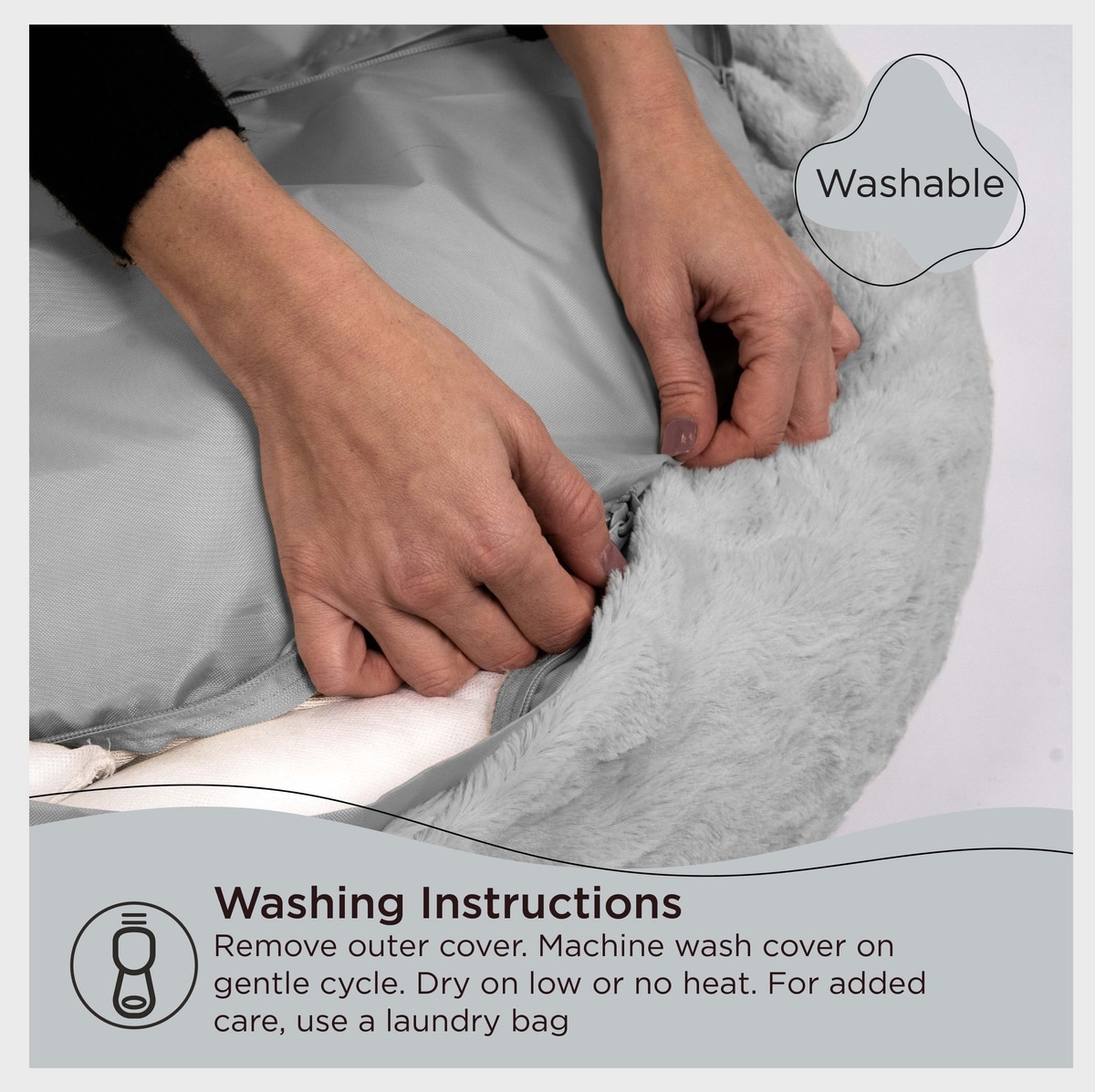 Washable

Washing Instructions
Remove outer cover. Machine wash cover on gentle cycle. Dry on low or no heat. For added care, use a laundry bag