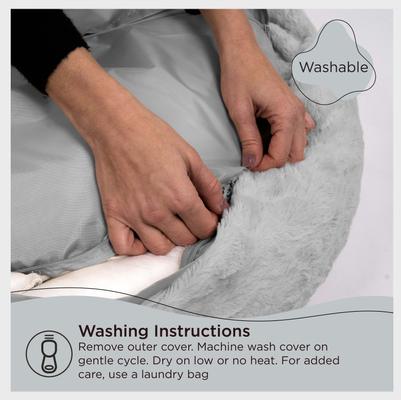 Washable

Washing Instructions
Remove outer cover. Machine wash cover on gentle cycle. Dry on low or no heat. For added care, use a laundry bag