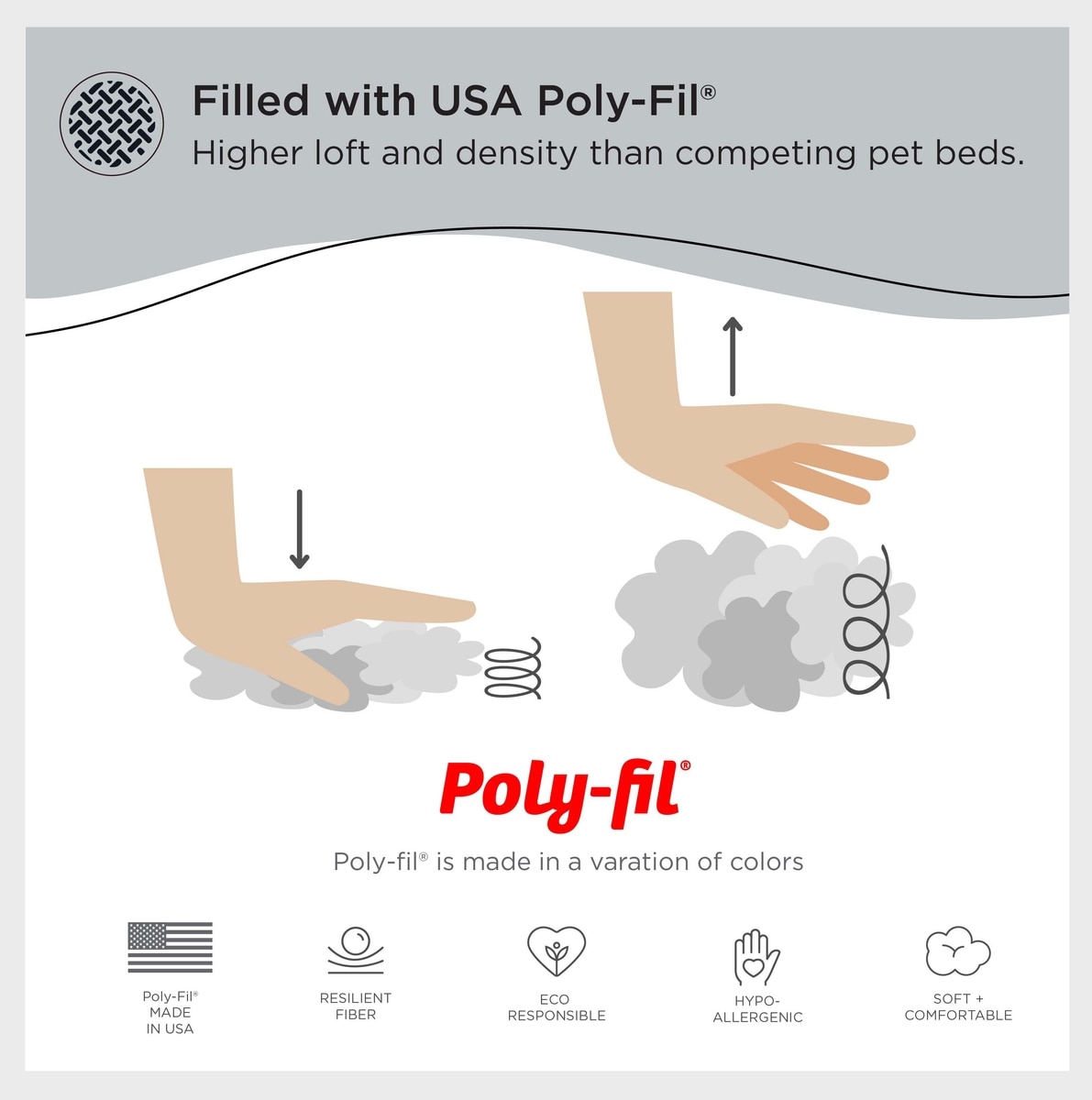 Filled with USA Poly-Fil®
Higher loft and density than competing pet beds.

Poly-fil®

Poly-fil® is made in a varation of colors

Poly-Fil® MADE IN USA

RESILIENT FIBER

ECO RESPONSIBLE

HYPO-ALLERGENIC

SOFT + COMFORTABLE