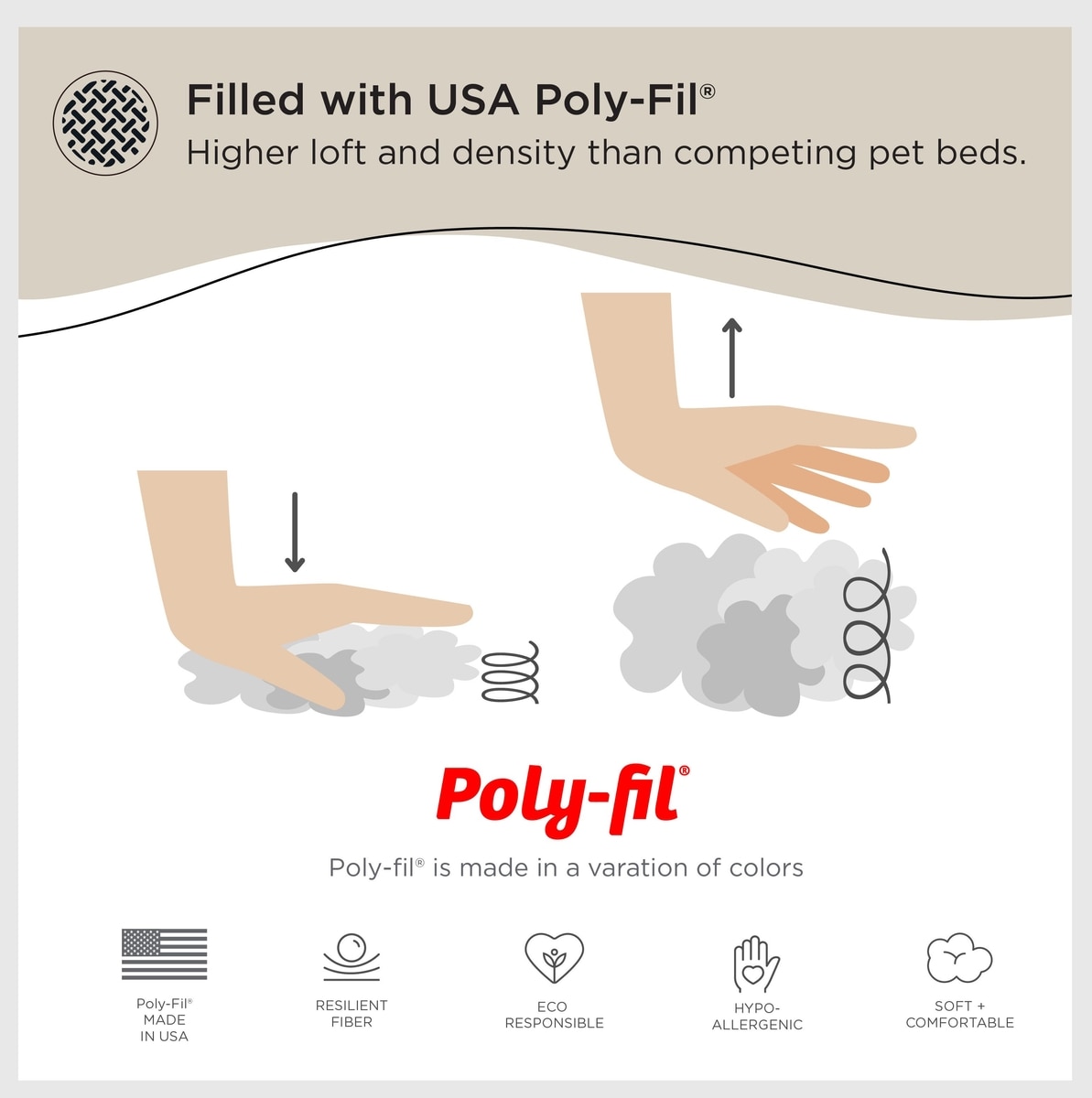 Filled with USA Poly-Fil®
Higher loft and density than competing pet beds.

Poly-fil®

Poly-fil® is made in a varation of colors

Poly-Fil® MADE IN USA

RESILIENT FIBER

ECO RESPONSIBLE

HYPO-ALLERGENIC

SOFT + COMFORTABLE