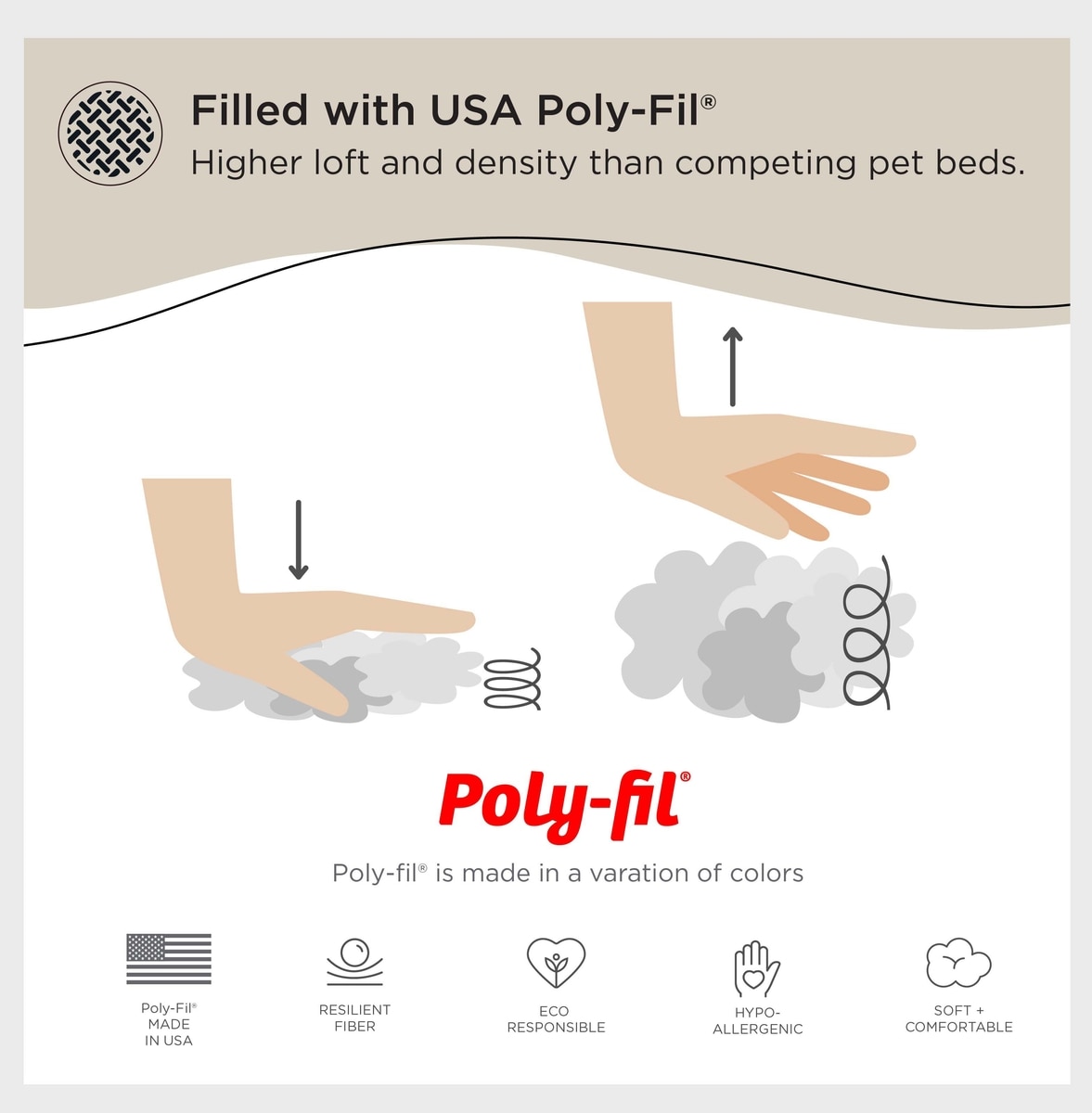 Filled with USA Poly-Fil®
Higher loft and density than competing pet beds.

Poly-fil®

Poly-fil® is made in a varation of colors

Poly-Fil® MADE IN USA

RESILIENT FIBER

ECO RESPONSIBLE

HYPO-ALLERGENIC

SOFT + COMFORTABLE