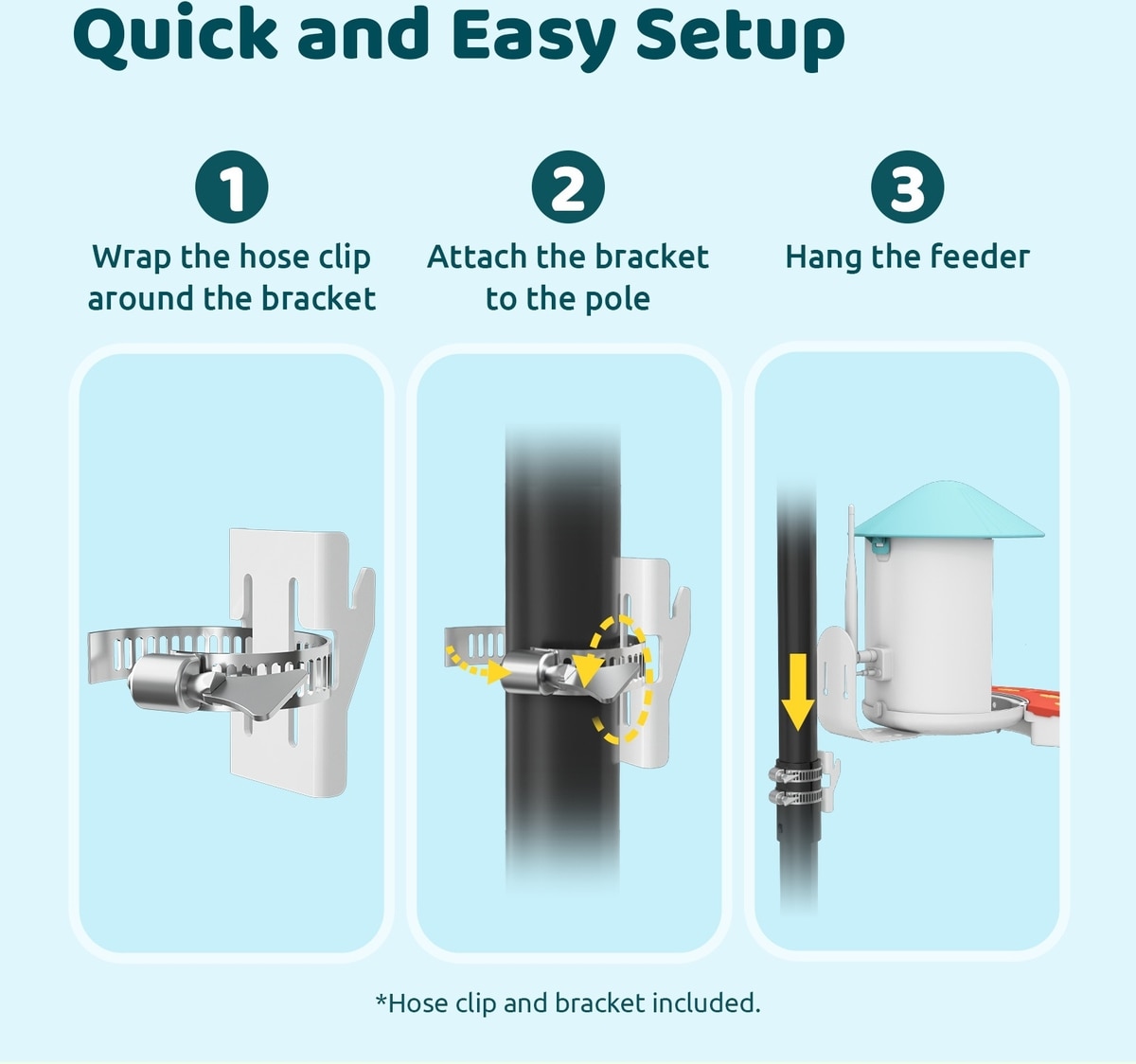 Quick and Easy Setup

1
Wrap the hose clip around the bracket

2
Attach the bracket to the pole

3
Hang the feeder

*Hose clip and bracket included.