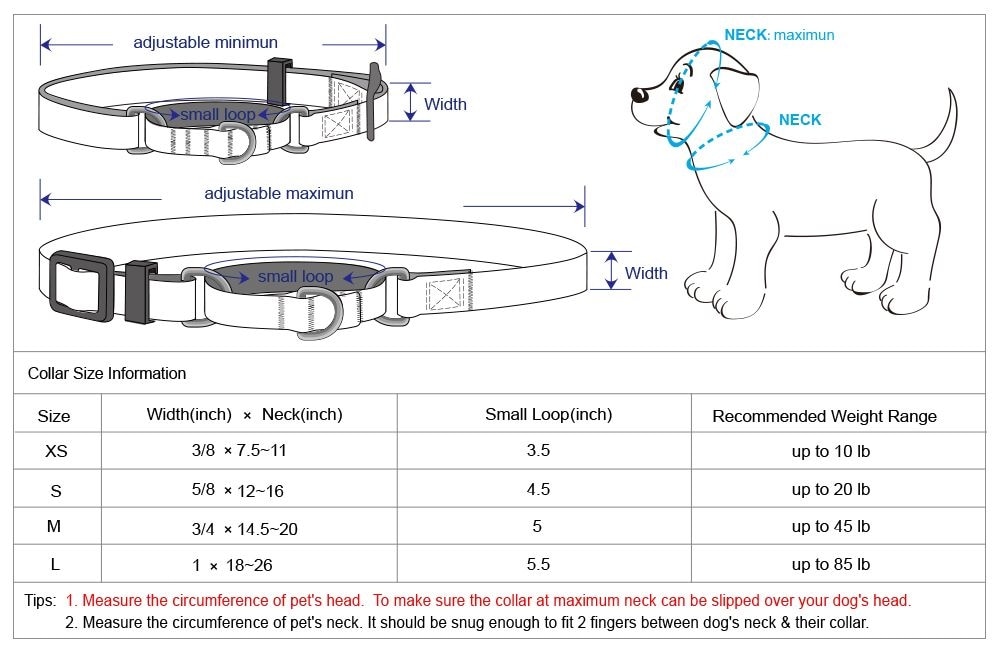 adjustable minimun

small loop

Width

adjustable maximun

small loop

Width

NECK: maximun

NECK

Collar Size Information

| Size | Width(inch) × Neck(inch) | Small Loop(inch) | Recommended Weight Range |
|---|---|---|---|
| XS | 3/8 × 7.5~11 | 3.5 | up to 10 lb |
| S | 5/8 × 12~16 | 4.5 | up to 20 lb |
| M | 3/4 × 14.5~20 | 5 | up to 45 lb |
| L | 1 × 18~26 | 5.5 | up to 85 lb |

Tips: 1. Measure the circumference of pet's head. To make sure the collar at maximum neck can be slipped over your dog's head.
2. Measure the circumference of pet's neck. It should be snug enough to fit 2 fingers between dog's neck & their collar.