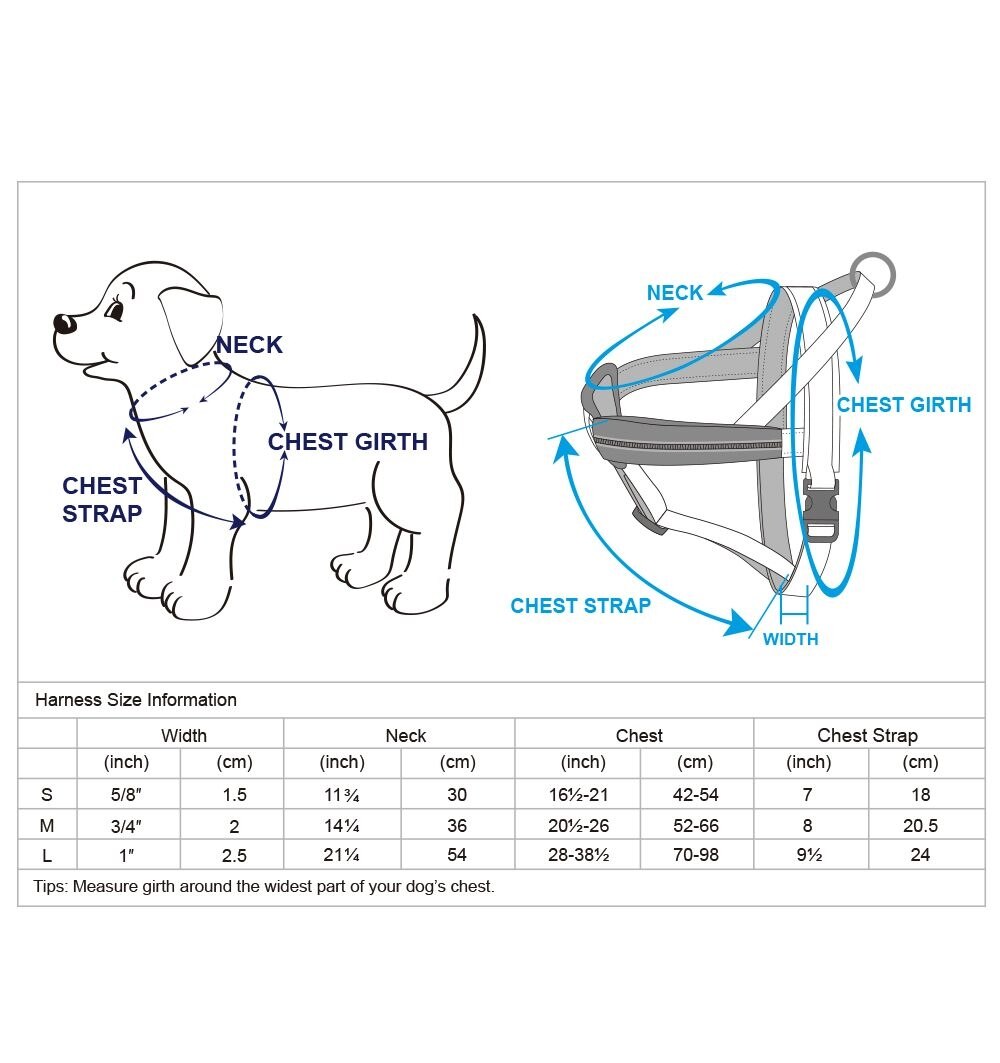 NECK

CHEST GIRTH

CHEST STRAP

NECK

CHEST GIRTH

CHEST STRAP

WIDTH

Harness Size Information

| | Width | | Neck | | Chest | | Chest Strap | |
|---|---|---|---|---|---|---|---|---|
| | (inch) | (cm) | (inch) | (cm) | (inch) | (cm) | (inch) | (cm) |
| S | 5/8″ | 1.5 | 11¾ | 30 | 16½-21 | 42-54 | 7 | 18 |
| M | 3/4″ | 2 | 14¼ | 36 | 20½-26 | 52-66 | 8 | 20.5 |
| L | 1″ | 2.5 | 21¼ | 54 | 28-38½ | 70-98 | 9½ | 24 |

Tips: Measure girth around the widest part of your dog's chest.