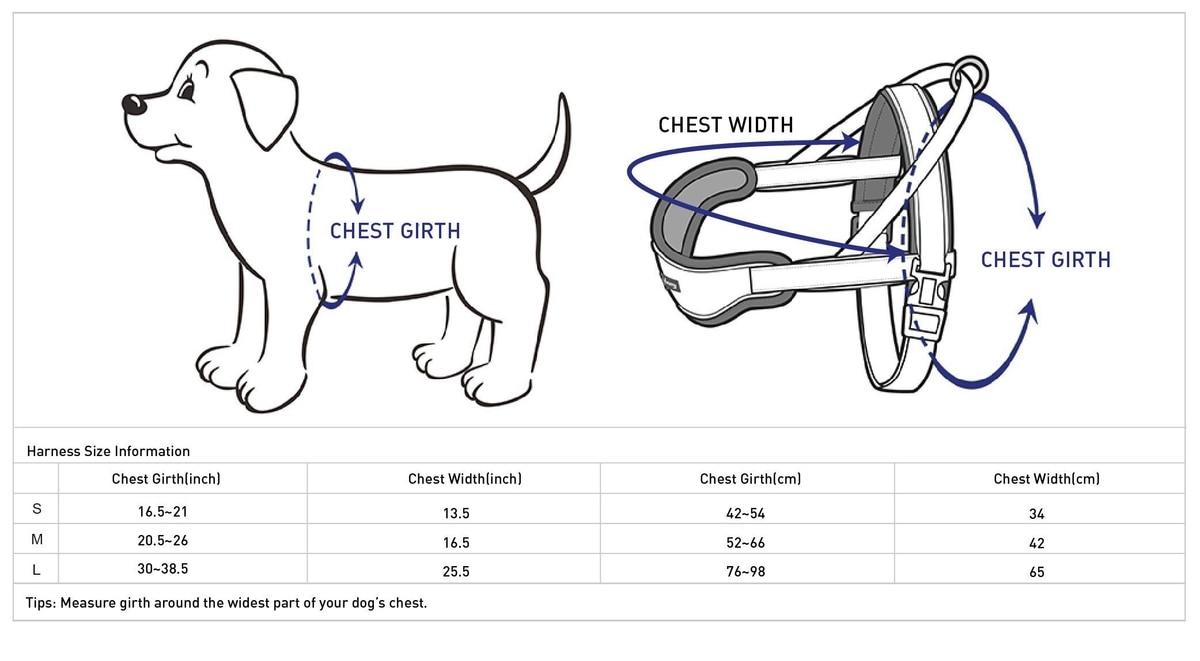 CHEST GIRTH

CHEST WIDTH

CHEST GIRTH

Harness Size Information

| | Chest Girth(inch) | Chest Width(inch) | Chest Girth(cm) | Chest Width(cm) |
|---|---|---|---|---|
| S | 16.5~21 | 13.5 | 42~54 | 34 |
| M | 20.5~26 | 16.5 | 52~66 | 42 |
| L | 30~38.5 | 25.5 | 76~98 | 65 |

Tips: Measure girth around the widest part of your dog's chest.