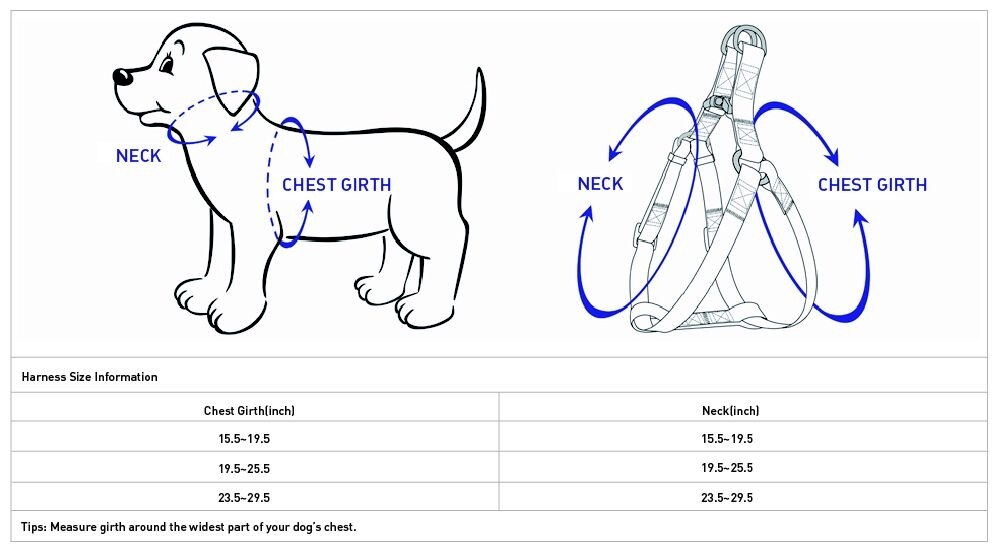 NECK

CHEST GIRTH

NECK

CHEST GIRTH

Harness Size Information

| Chest Girth(inch) | Neck(inch) |
|---|---|
| 15.5~19.5 | 15.5~19.5 |
| 19.5~25.5 | 19.5~25.5 |
| 23.5~29.5 | 23.5~29.5 |

Tips: Measure girth around the widest part of your dog's chest.