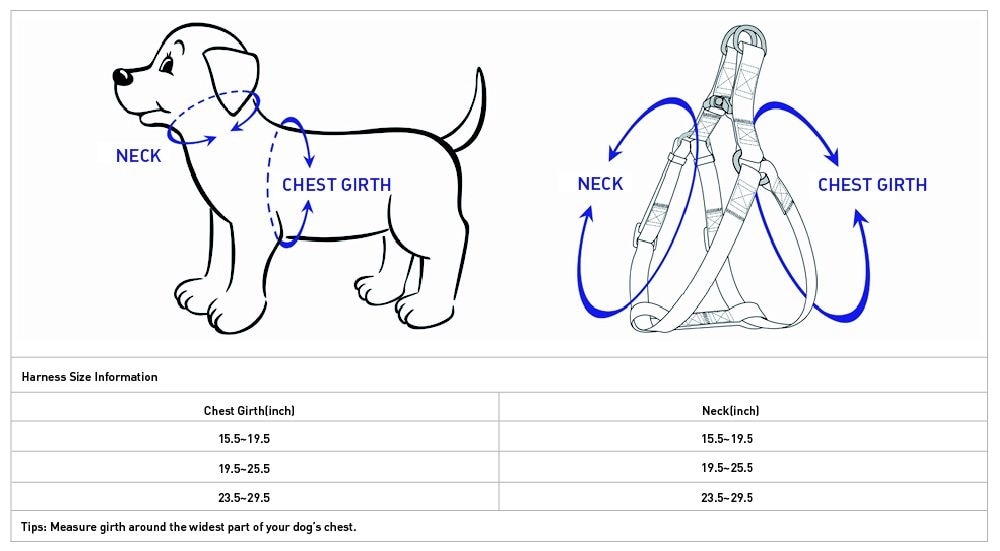 NECK

CHEST GIRTH

NECK

CHEST GIRTH

Harness Size Information

| Chest Girth(inch) | Neck(inch) |
|---|---|
| 15.5~19.5 | 15.5~19.5 |
| 19.5~25.5 | 19.5~25.5 |
| 23.5~29.5 | 23.5~29.5 |

Tips: Measure girth around the widest part of your dog's chest.