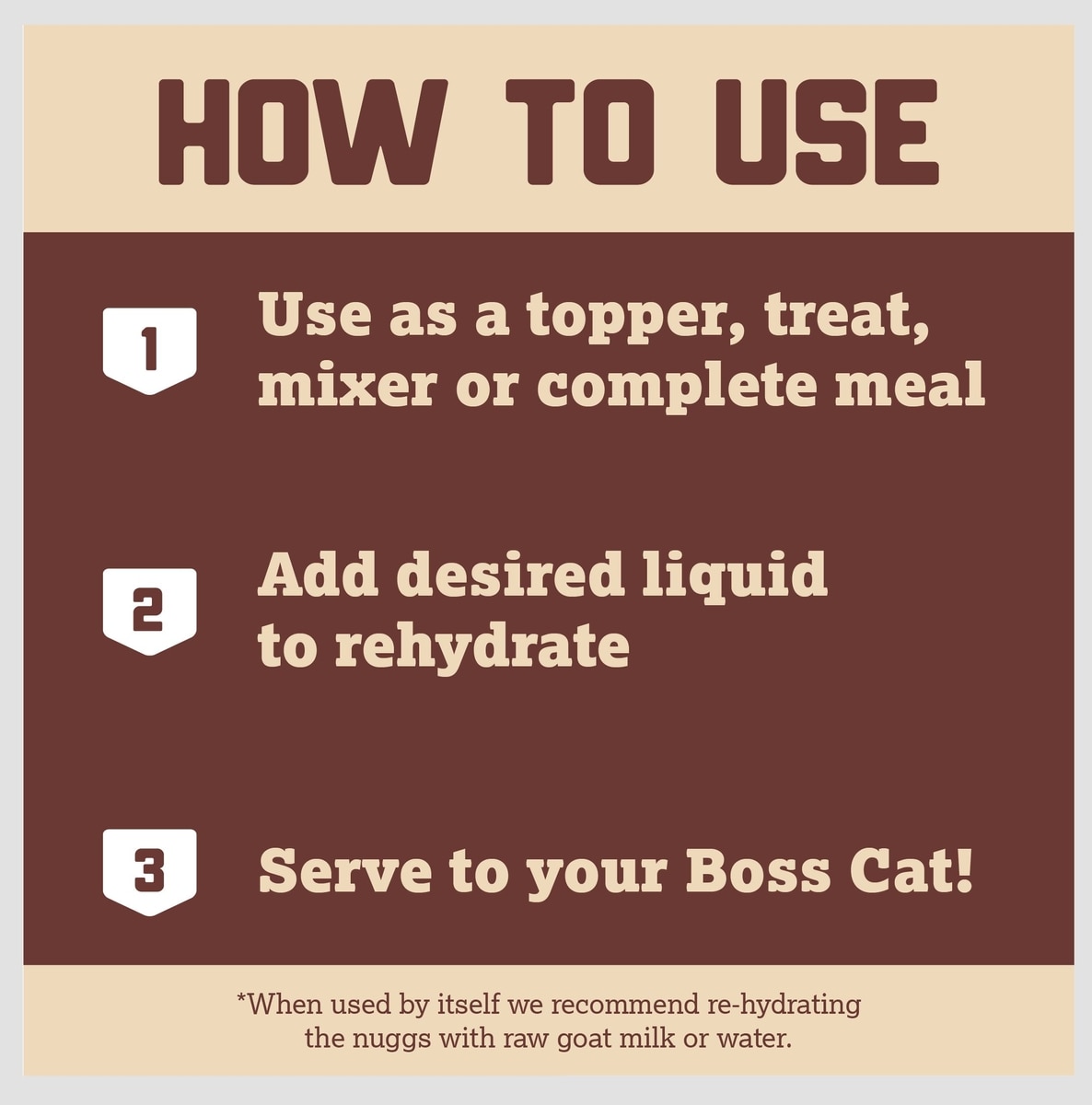 HOW TO USE

1 Use as a topper, treat, mixer or complete meal

2 Add desired liquid to rehydrate

3 Serve to your Boss Cat!

*When used by itself we recommend re-hydrating the nuggs with raw goat milk or water.