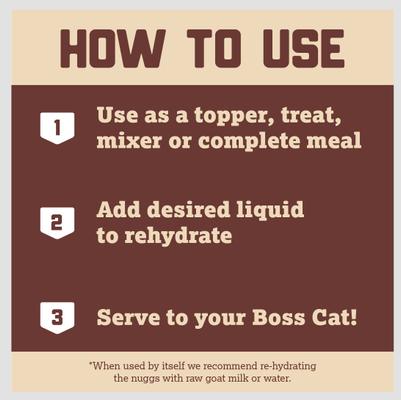 HOW TO USE

1 Use as a topper, treat, mixer or complete meal

2 Add desired liquid to rehydrate

3 Serve to your Boss Cat!

*When used by itself we recommend re-hydrating the nuggs with raw goat milk or water.