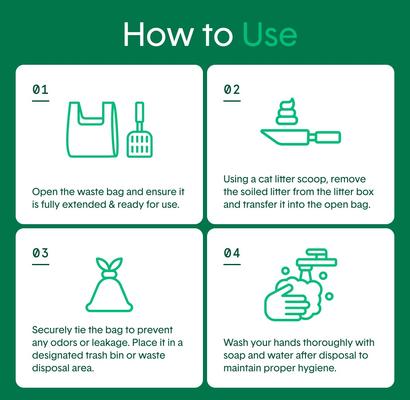 How to Use

01

Open the waste bag and ensure it is fully extended & ready for use.

02

Using a cat litter scoop, remove the soiled litter from the litter box and transfer it into the open bag.

03

Securely tie the bag to prevent any odors or leakage. Place it in a designated trash bin or waste disposal area.

04

Wash your hands thoroughly with soap and water after disposal to maintain proper hygiene.