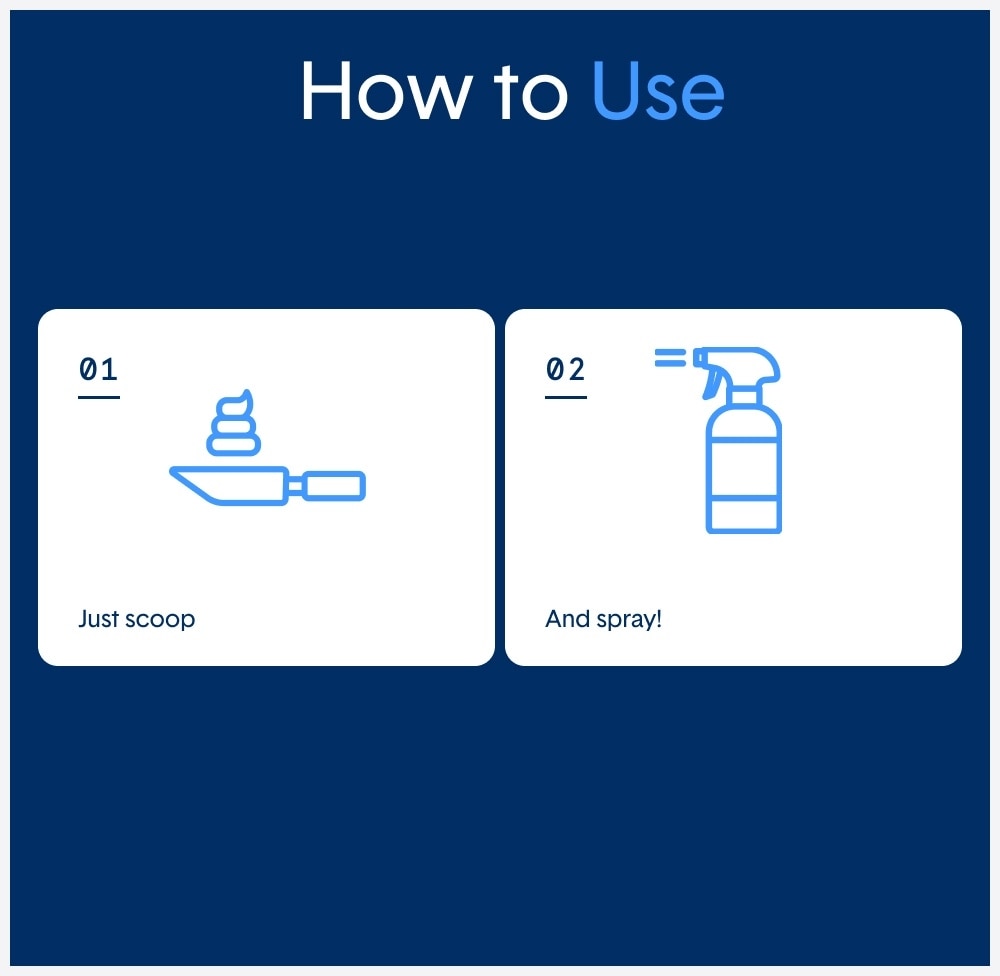 How to Use

01

Just scoop

02

And spray!