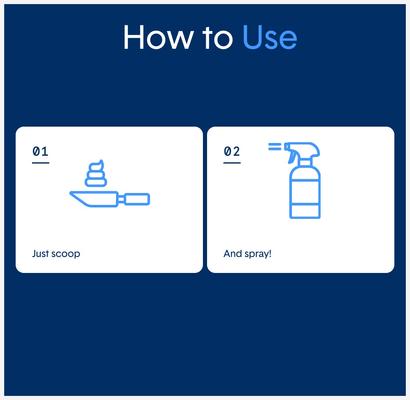 How to Use

01

Just scoop

02

And spray!