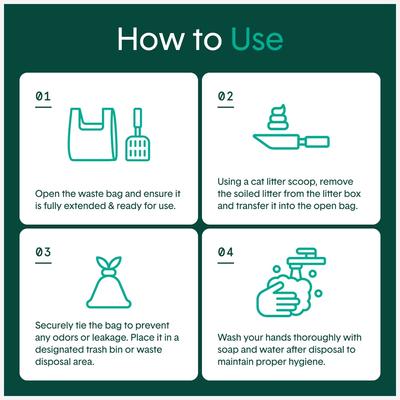 How to Use

01

Open the waste bag and ensure it is fully extended & ready for use.

02

Using a cat litter scoop, remove the soiled litter from the litter box and transfer it into the open bag.

03

Securely tie the bag to prevent any odors or leakage. Place it in a designated trash bin or waste disposal area.

04

Wash your hands thoroughly with soap and water after disposal to maintain proper hygiene.