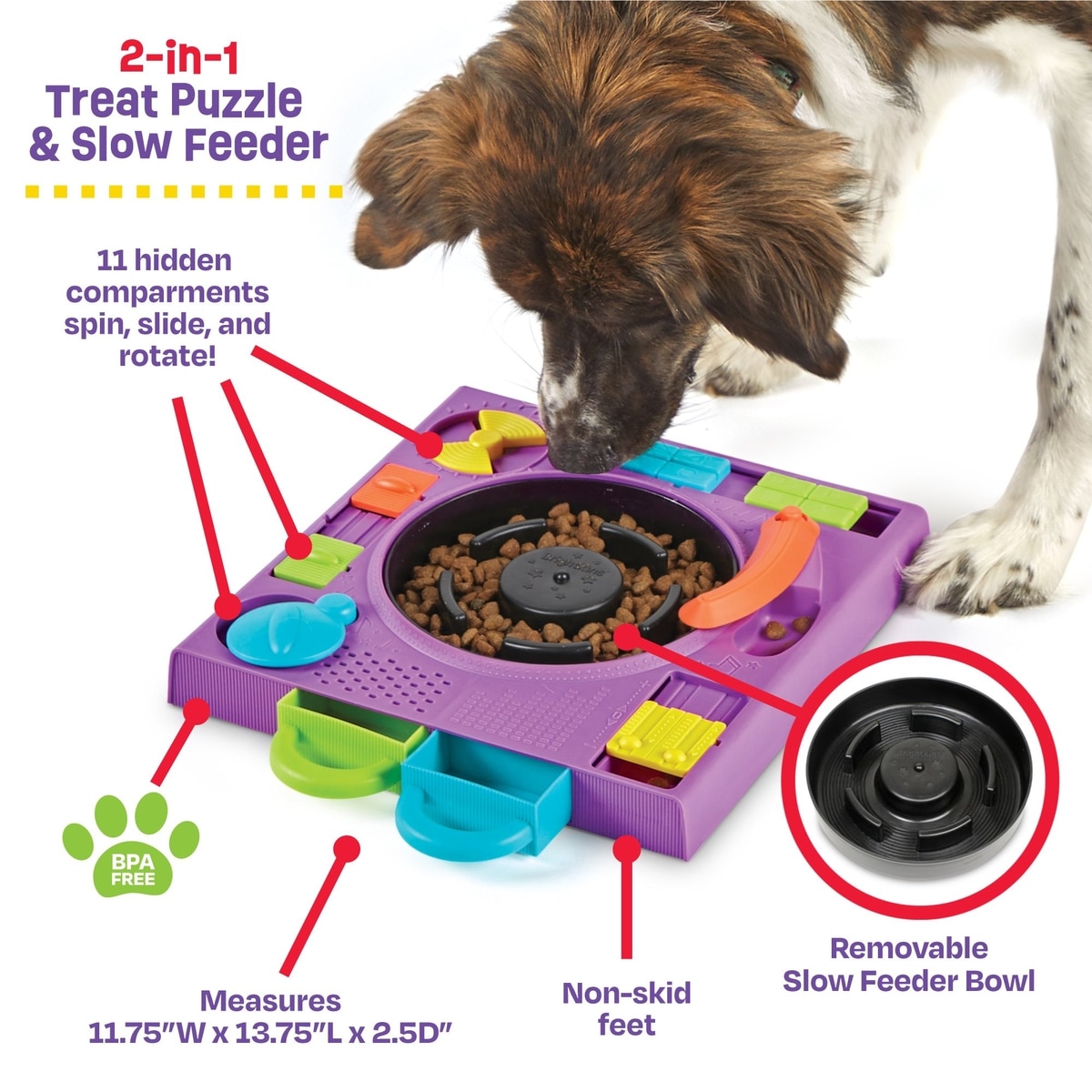 2-in-1
Treat Puzzle
& Slow Feeder

11 hidden comparments spin, slide, and rotate!

BPA FREE

Measures
11.75"W x 13.75"L x 2.5D"

Non-skid feet

Removable
Slow Feeder Bowl