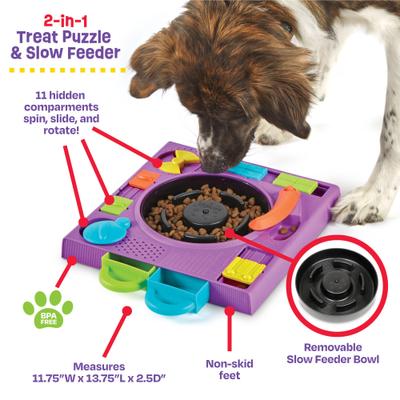 2-in-1
Treat Puzzle
& Slow Feeder

11 hidden comparments spin, slide, and rotate!

BPA FREE

Measures
11.75"W x 13.75"L x 2.5D"

Non-skid feet

Removable
Slow Feeder Bowl