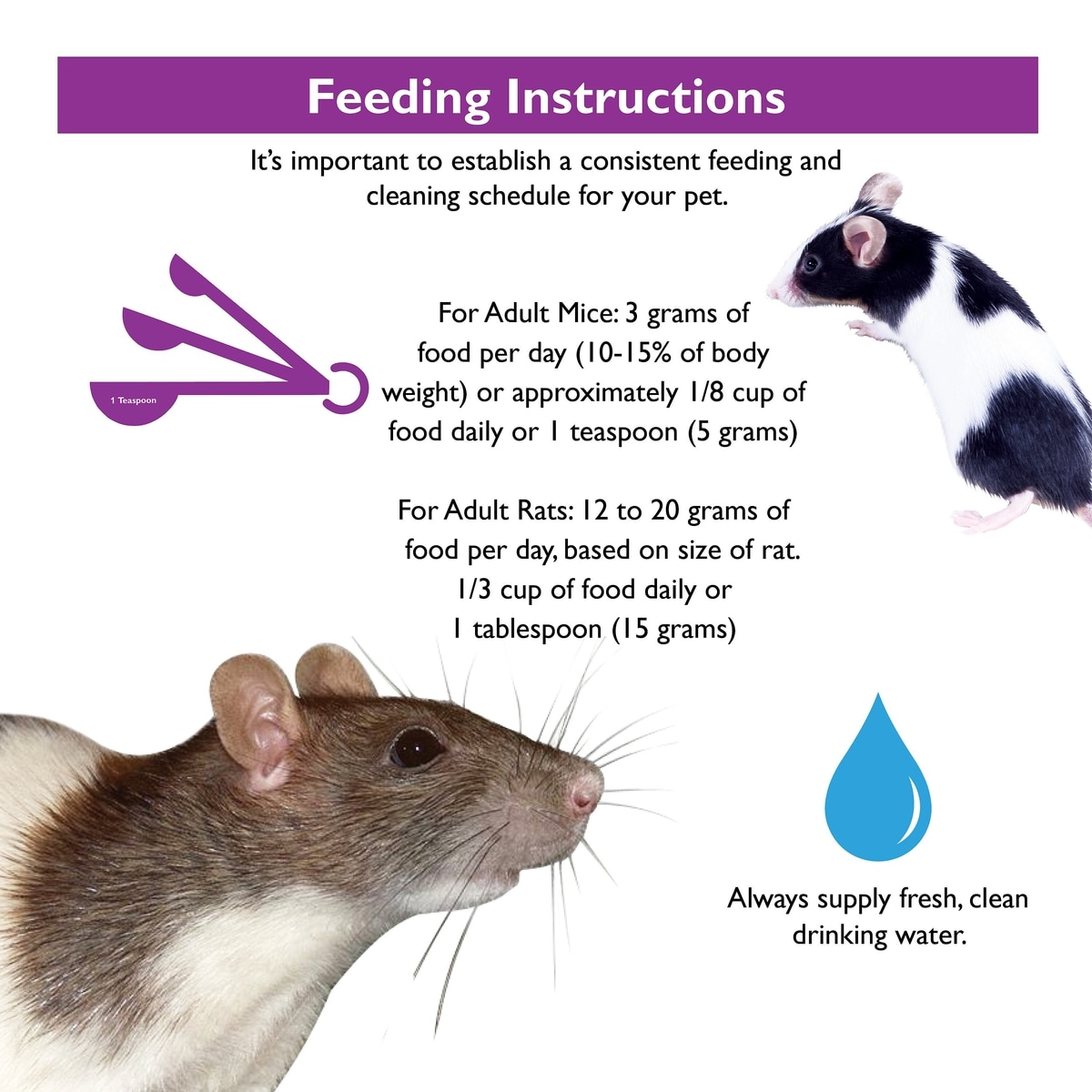 Feeding Instructions

It's important to establish a consistent feeding and cleaning schedule for your pet.

1 Teaspoon

For Adult Mice: 3 grams of food per day (10-15% of body weight) or approximately 1/8 cup of food daily or 1 teaspoon (5 grams)

For Adult Rats: 12 to 20 grams of food per day, based on size of rat. 1/3 cup of food daily or 1 tablespoon (15 grams)

Always supply fresh, clean drinking water.