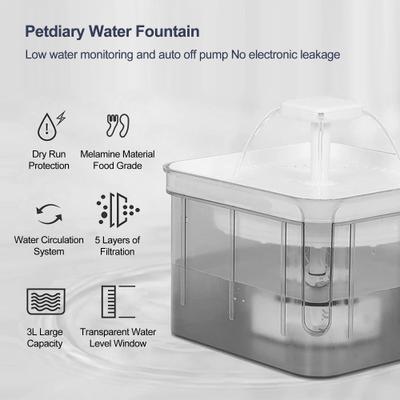 Petdiary Water Fountain

Low water monitoring and auto off pump No electronic leakage

Dry Run Protection

Melamine Material Food Grade

Water Circulation System

5 Layers of Filtration

3L Large Capacity

Transparent Water Level Window