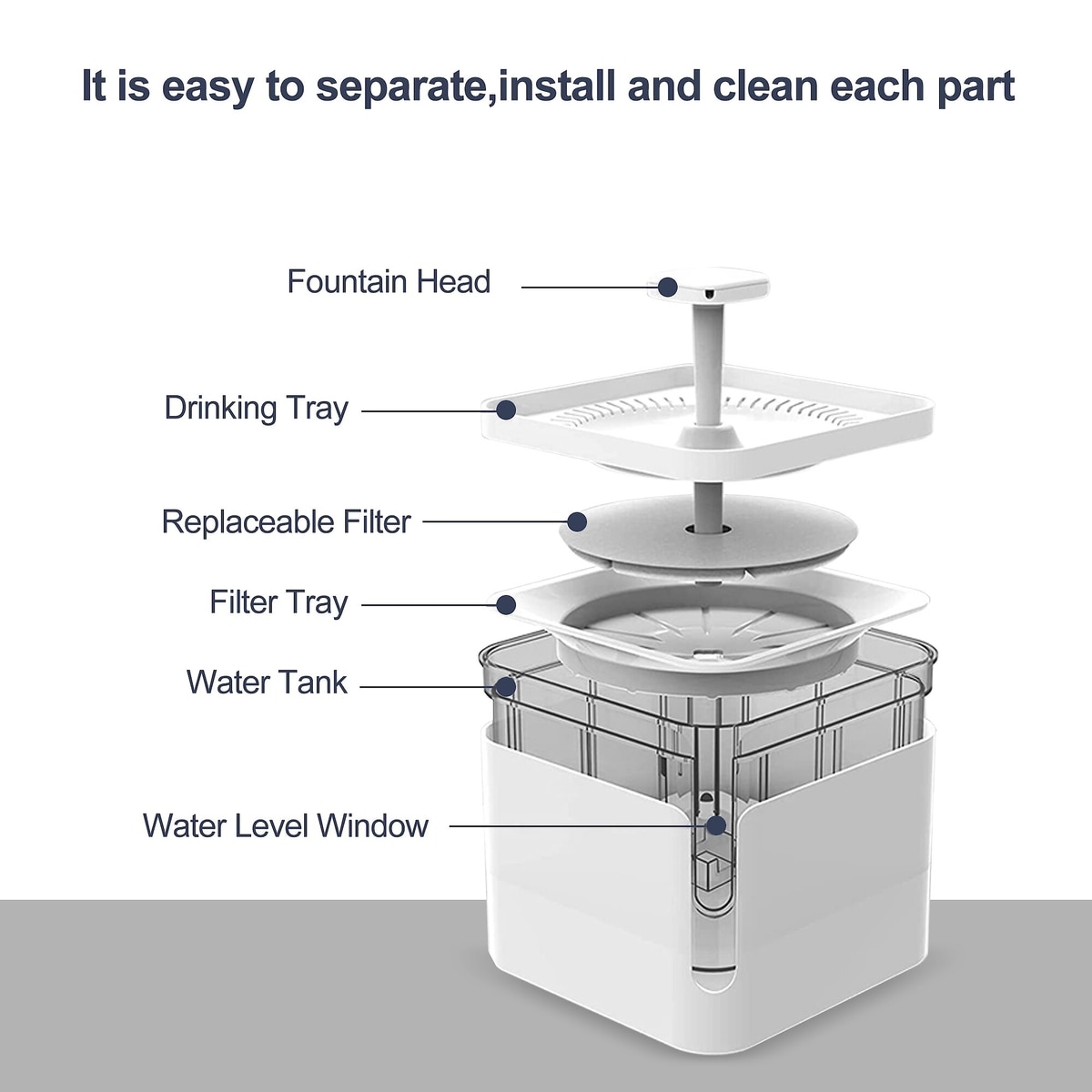 It is easy to separate,install and clean each part

Fountain Head

Drinking Tray

Replaceable Filter

Filter Tray

Water Tank

Water Level Window