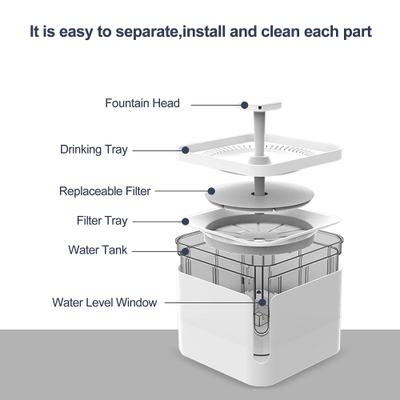 It is easy to separate,install and clean each part

Fountain Head

Drinking Tray

Replaceable Filter

Filter Tray

Water Tank

Water Level Window