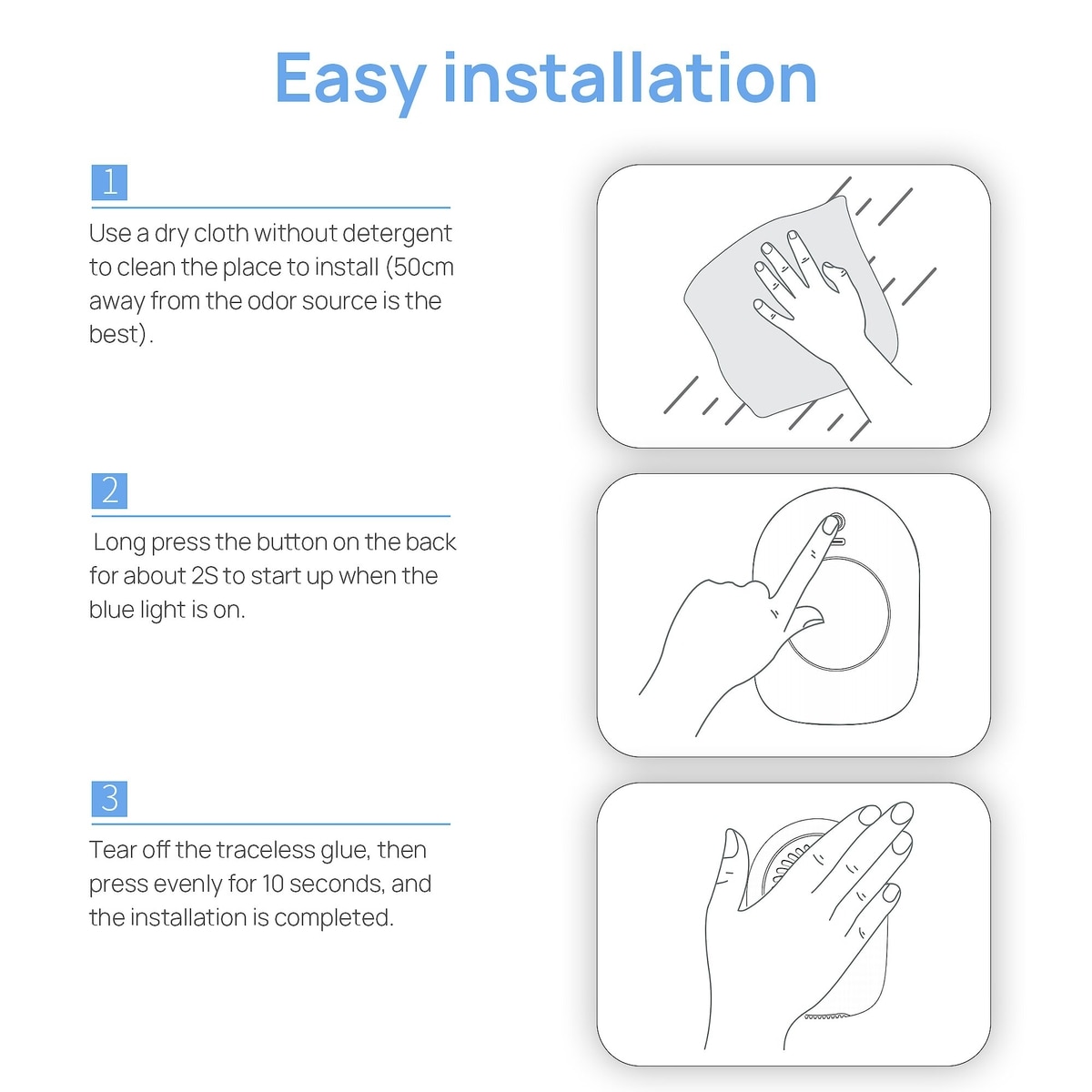 Easy installation

1

Use a dry cloth without detergent to clean the place to install (50cm away from the odor source is the best).

2

Long press the button on the back for about 2S to start up when the blue light is on.

3

Tear off the traceless glue, then press evenly for 10 seconds, and the installation is completed.