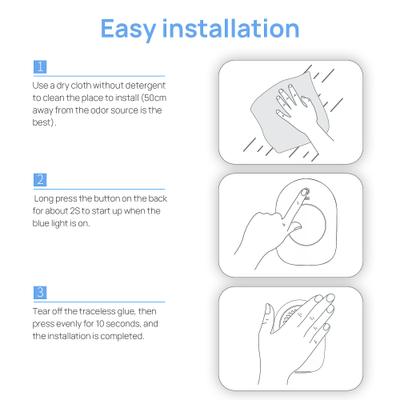 Easy installation

1

Use a dry cloth without detergent to clean the place to install (50cm away from the odor source is the best).

2

Long press the button on the back for about 2S to start up when the blue light is on.

3

Tear off the traceless glue, then press evenly for 10 seconds, and the installation is completed.