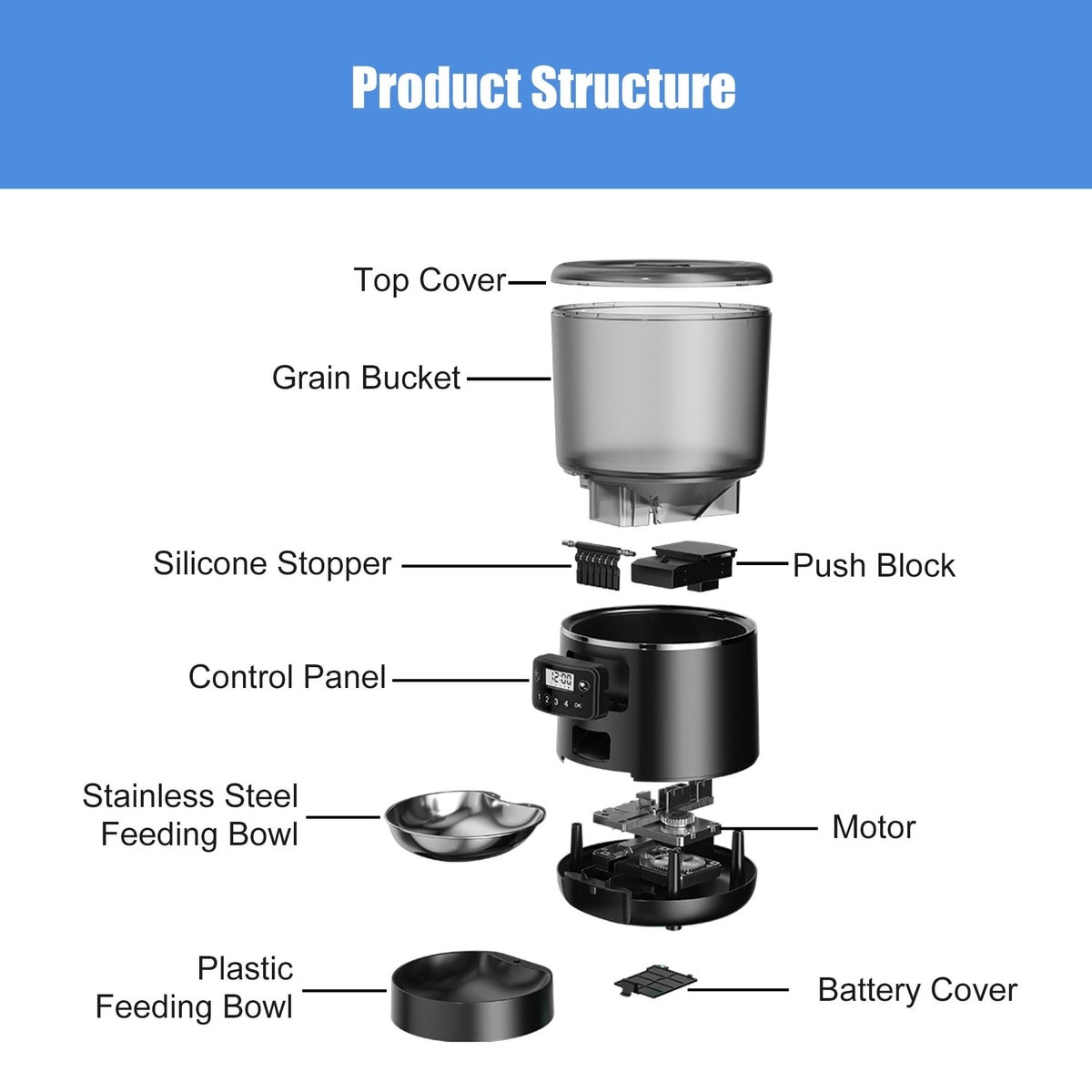 Product Structure

Top Cover

Grain Bucket

Silicone Stopper

Push Block

Control Panel

12:00

1 2 3 4 OK

Stainless Steel Feeding Bowl

Motor

Plastic Feeding Bowl

Battery Cover