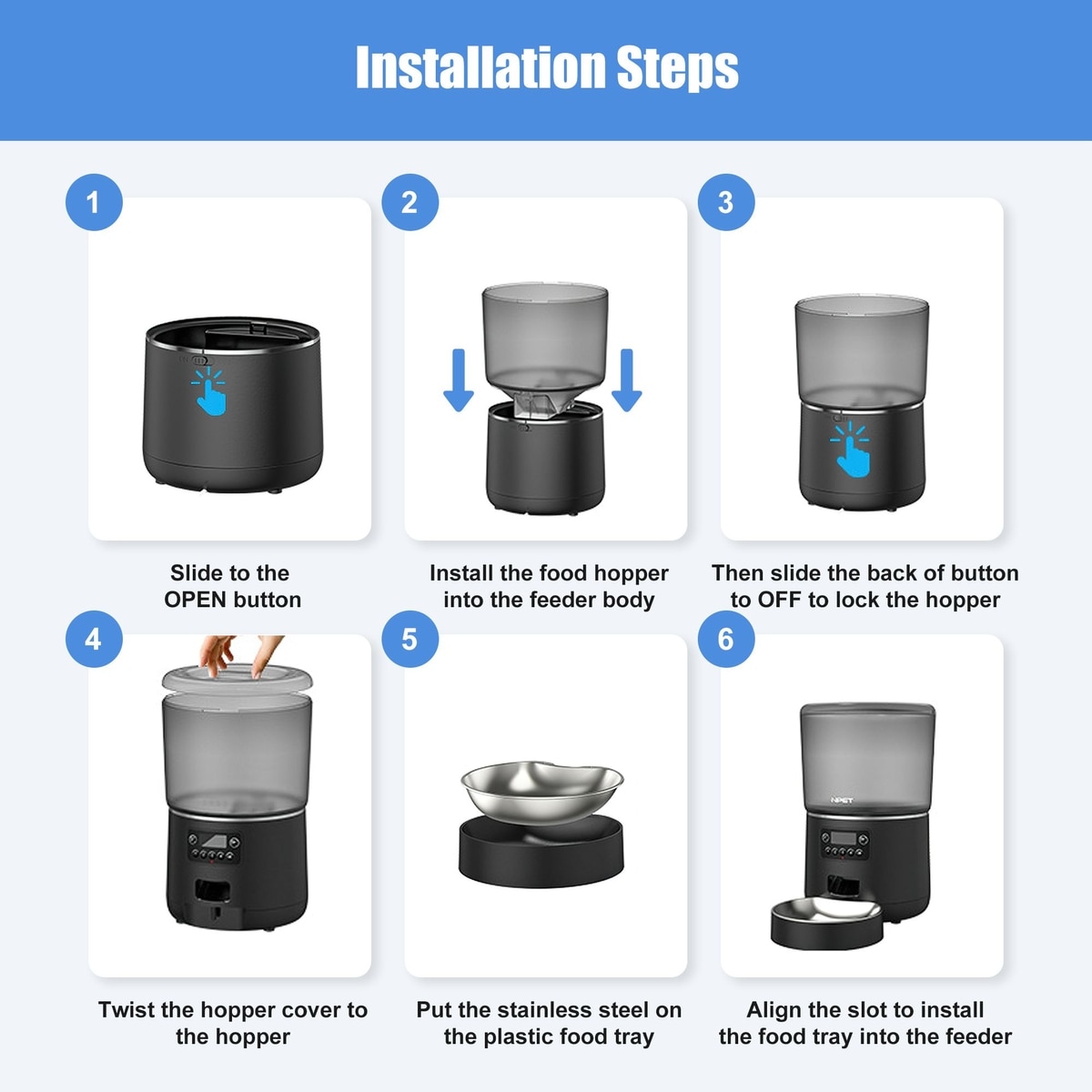 Installation Steps

1

Slide to the OPEN button

2

Install the food hopper into the feeder body

3

Then slide the back of button to OFF to lock the hopper

4

Twist the hopper cover to the hopper

5

Put the stainless steel on the plastic food tray

6

NPET

Align the slot to install the food tray into the feeder