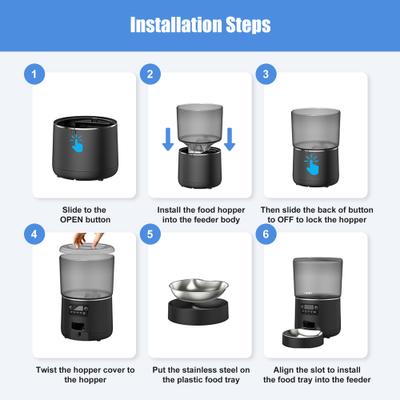 Installation Steps

1

Slide to the OPEN button

2

Install the food hopper into the feeder body

3

Then slide the back of button to OFF to lock the hopper

4

Twist the hopper cover to the hopper

5

Put the stainless steel on the plastic food tray

6

Align the slot to install the food tray into the feeder