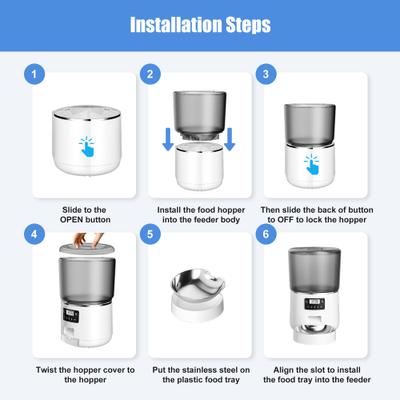 Installation Steps

1

Slide to the OPEN button

2

Install the food hopper into the feeder body

3

Then slide the back of button to OFF to lock the hopper

4

Twist the hopper cover to the hopper

5

Put the stainless steel on the plastic food tray

6

Align the slot to install the food tray into the feeder