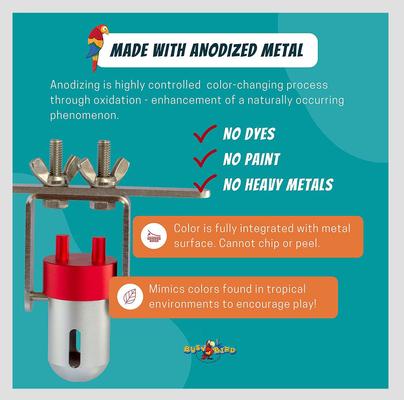 MADE WITH ANODIZED METAL

Anodizing is highly controlled color-changing process through oxidation - enhancement of a naturally occurring phenomenon.

NO DYES
NO PAINT
NO HEAVY METALS

Color is fully integrated with metal surface. Cannot chip or peel.

Mimics colors found in tropical environments to encourage play!

BUSY BIRD