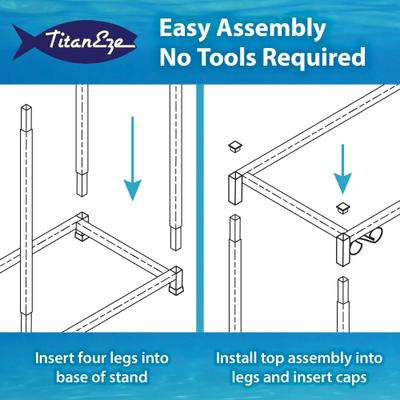 TitanEze

Easy Assembly
No Tools Required

Insert four legs into base of stand

Install top assembly into legs and insert caps