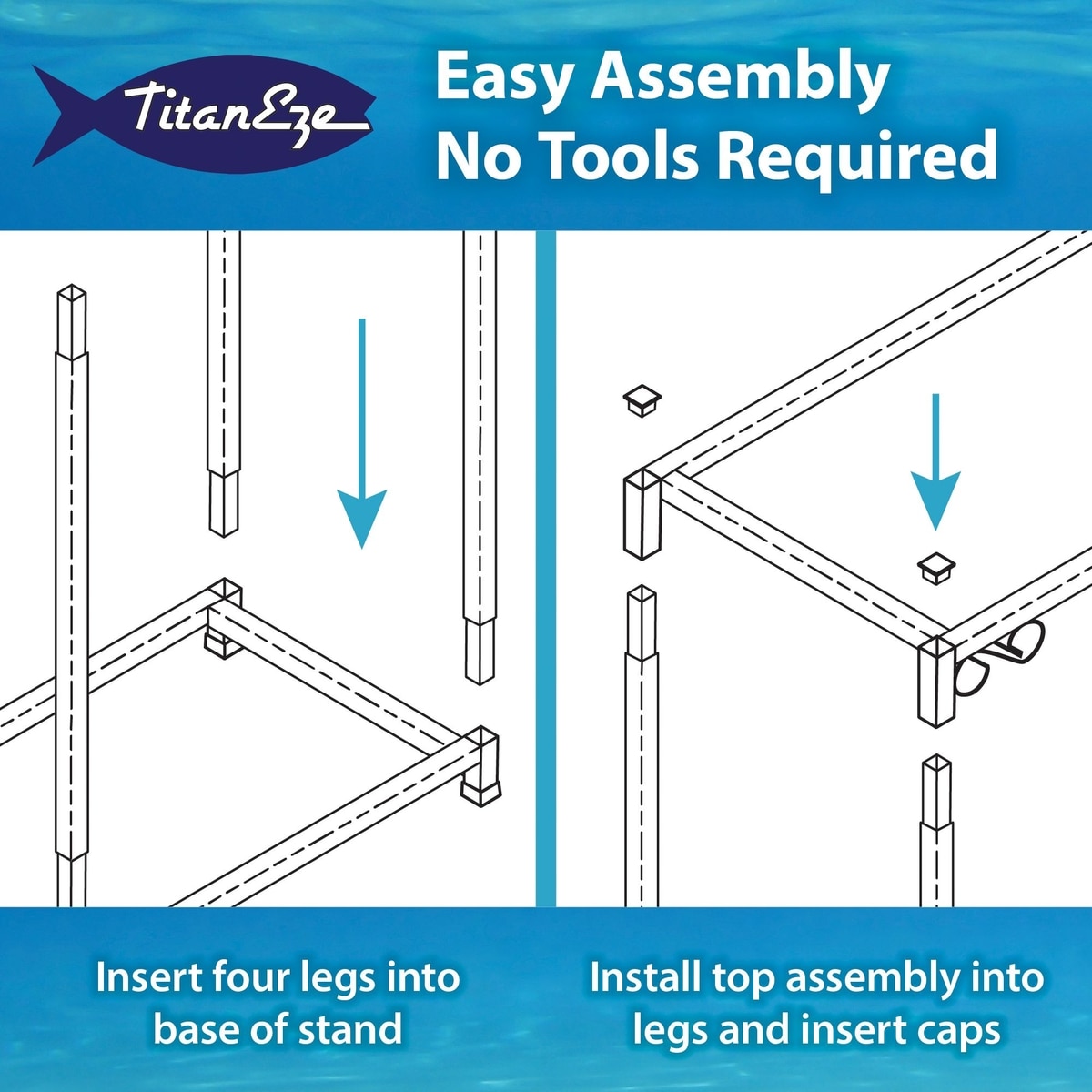 TitanEze

Easy Assembly
No Tools Required

Insert four legs into base of stand

Install top assembly into legs and insert caps