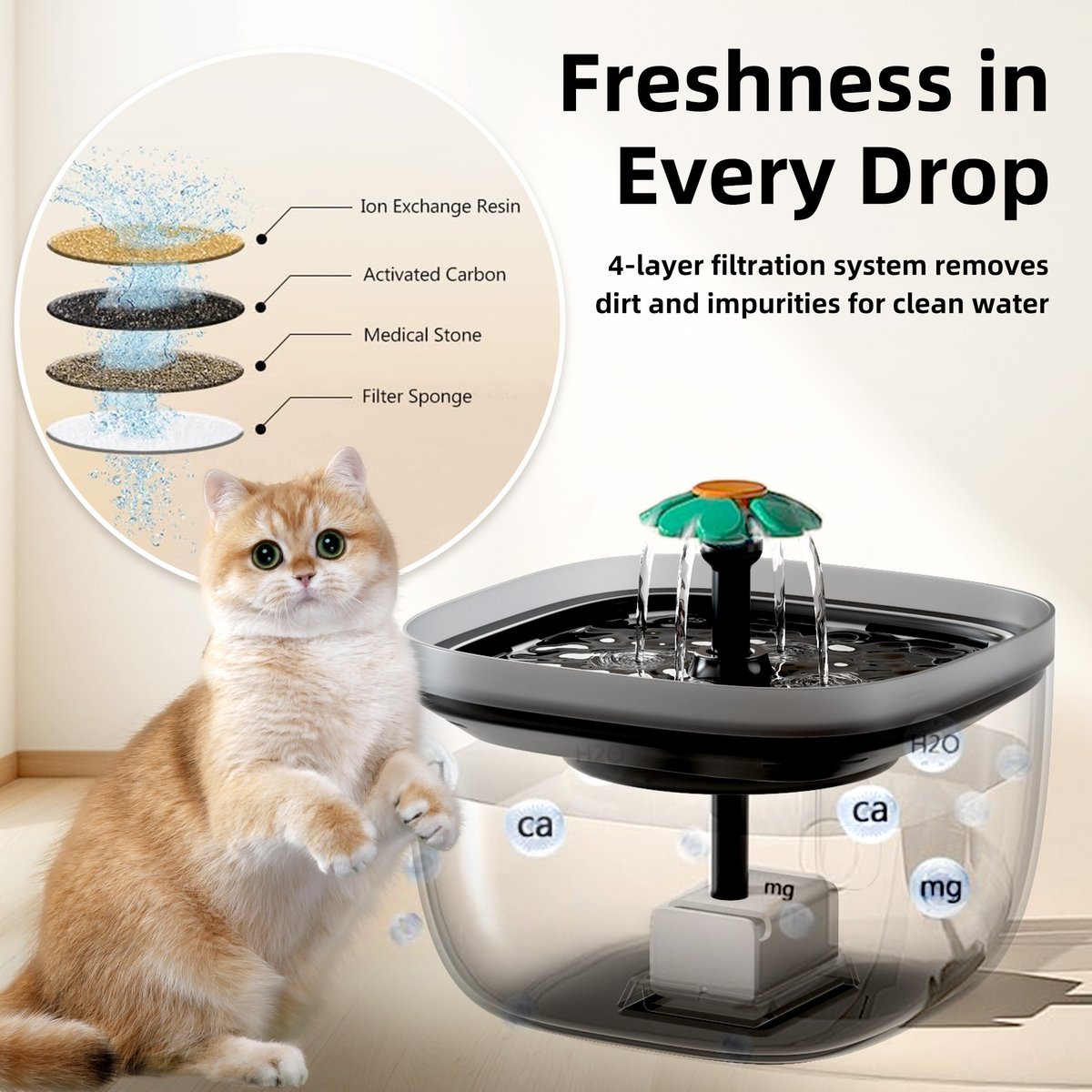 Freshness in Every Drop

4-layer filtration system removes dirt and impurities for clean water

Ion Exchange Resin

Activated Carbon

Medical Stone

Filter Sponge

H2O

H2O

ca

ca

mg

mg