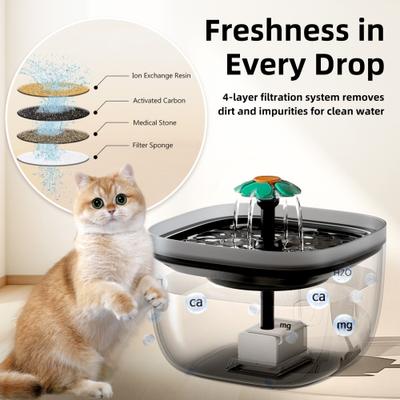 Freshness in Every Drop

4-layer filtration system removes dirt and impurities for clean water

Ion Exchange Resin

Activated Carbon

Medical Stone

Filter Sponge

H2O

ca

ca

mg

mg